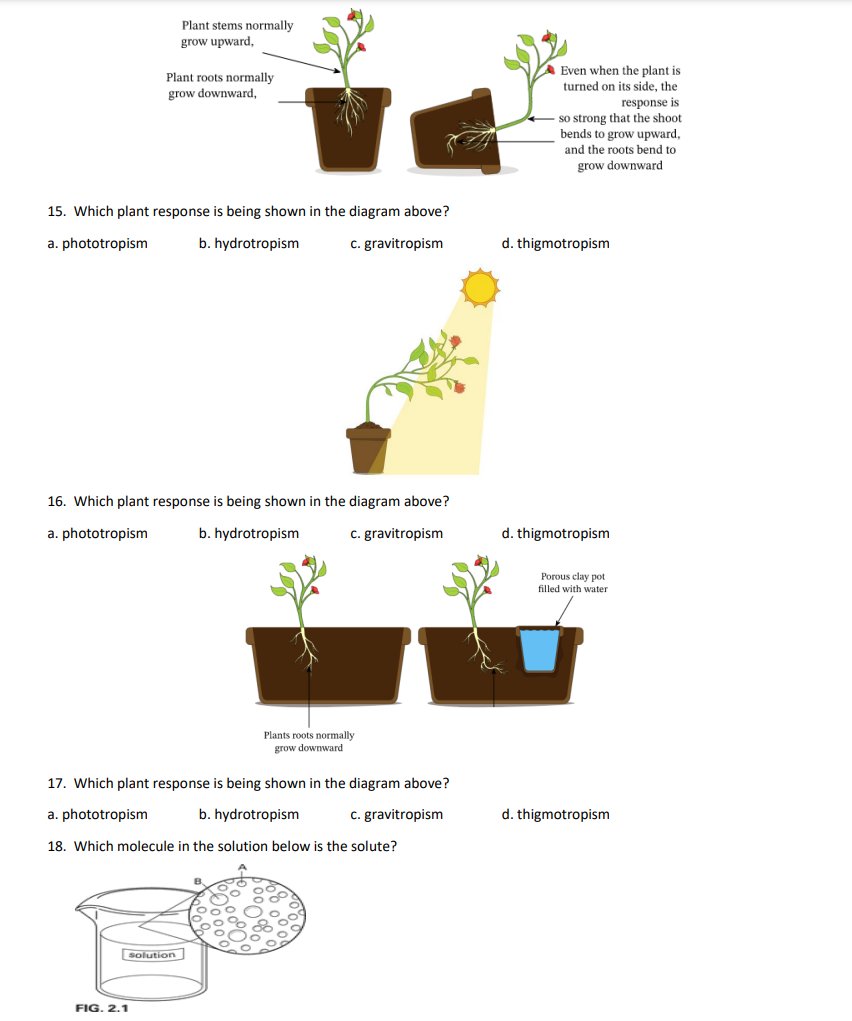 Plant stems normally grow upward,

Plant roots normally grow downward,

Even when the plant is turned on its side, the response is so strong that the shoot bends to grow upward, and the roots bend to grow downward

15. Which plant response is being shown in the diagram above?

a. phototropism b. hydrotropism c. gravitropism d. thigmotropism

16. Which plant response is being shown in the diagram above?

a. phototropism b. hydrotropism c. gravitropism d. thigmotropism

Porous clay pot filled with water

Plants roots normally grow downward

17. Which plant response is being shown in the diagram above?

a. phototropism b. hydrotropism c. gravitropism d. thigmotropism

18. Which molecule in the solution below is the solute?

B

A

solution

FIG. 2.1