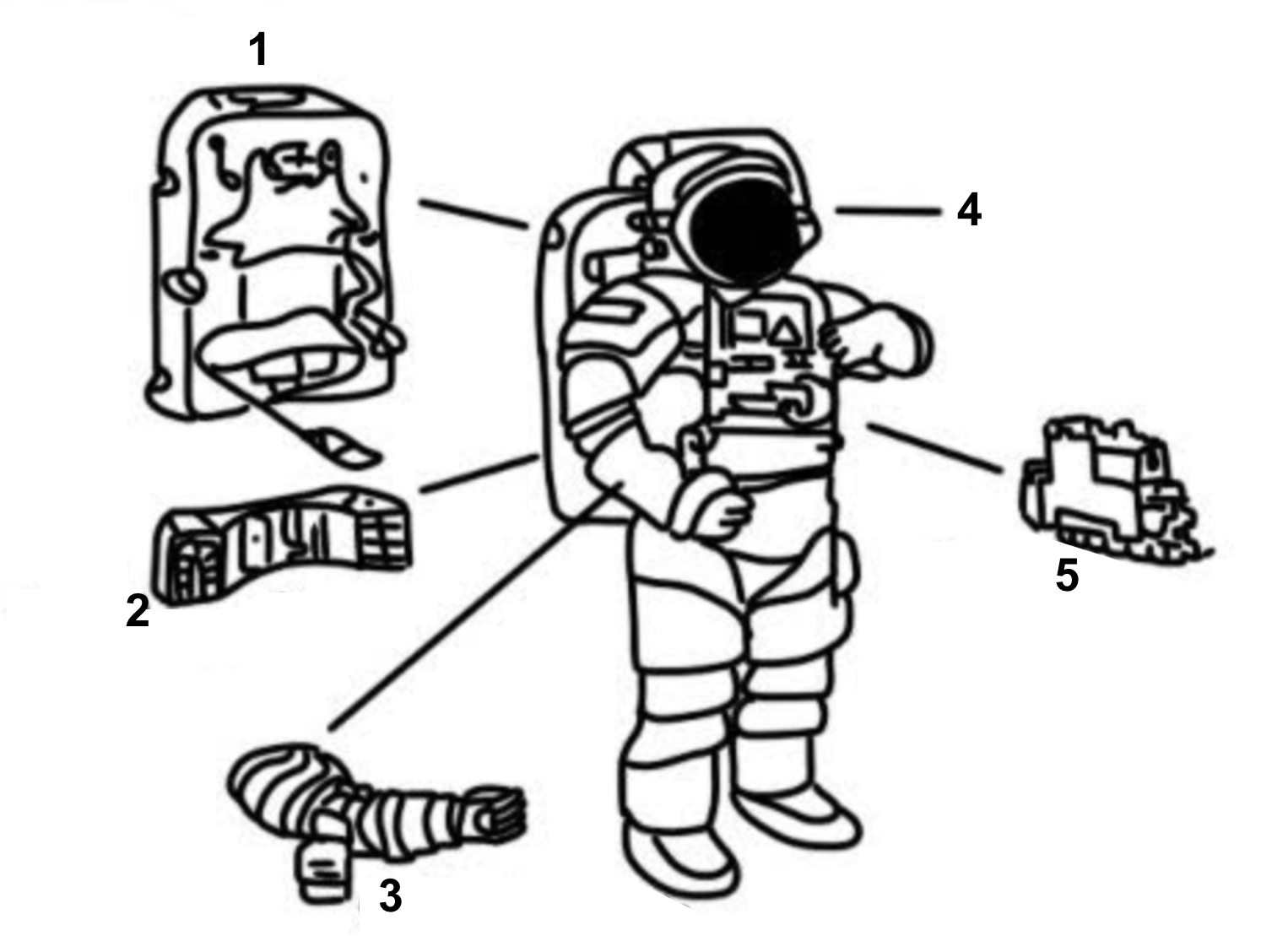 1

4

2

5

3