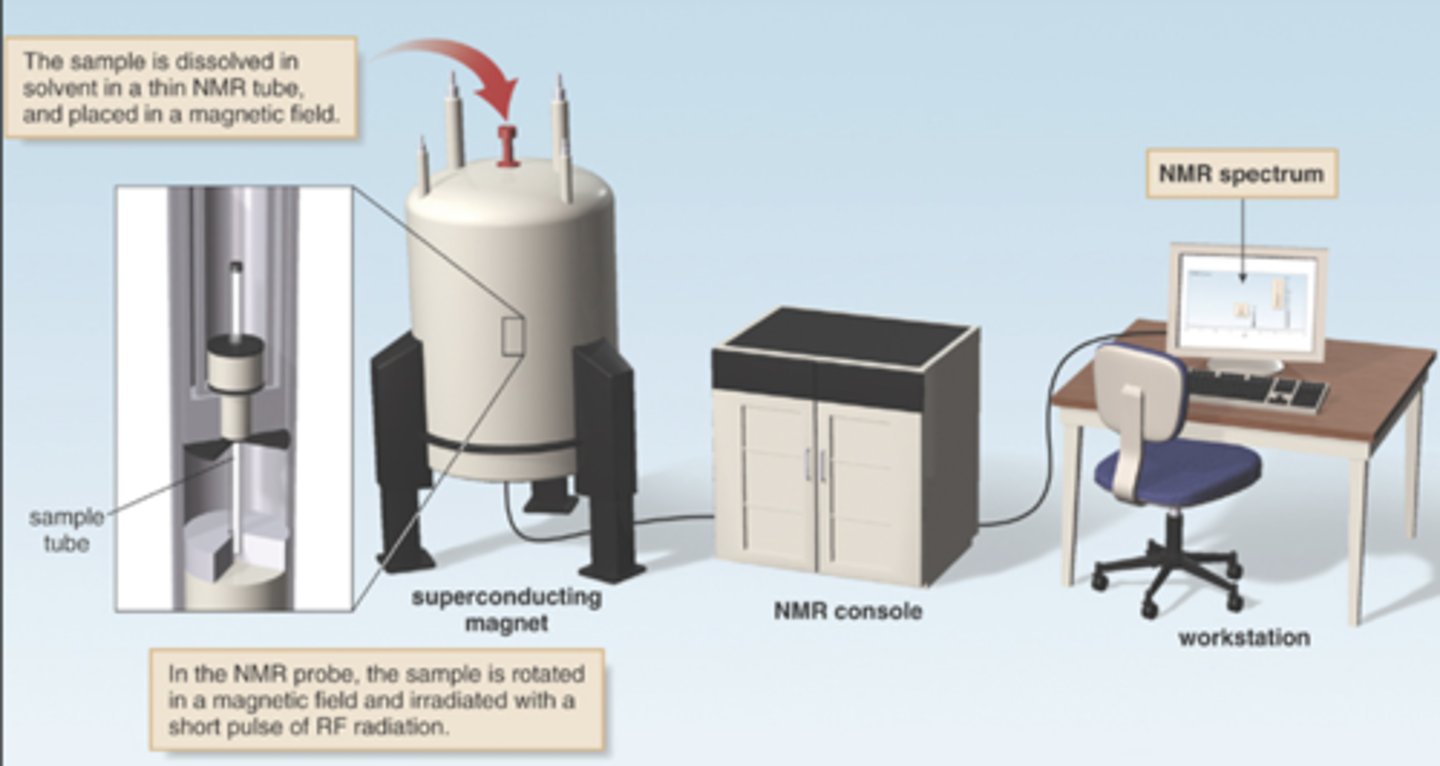 The sample is dissolved in solvent in a thin NMR tube, and placed in a magnetic field.

NMR spectrum

sample tube

superconducting magnet

NMR console

workstation

In the NMR probe, the sample is rotated in a magnetic field and irradiated with a short pulse of RF radiation.