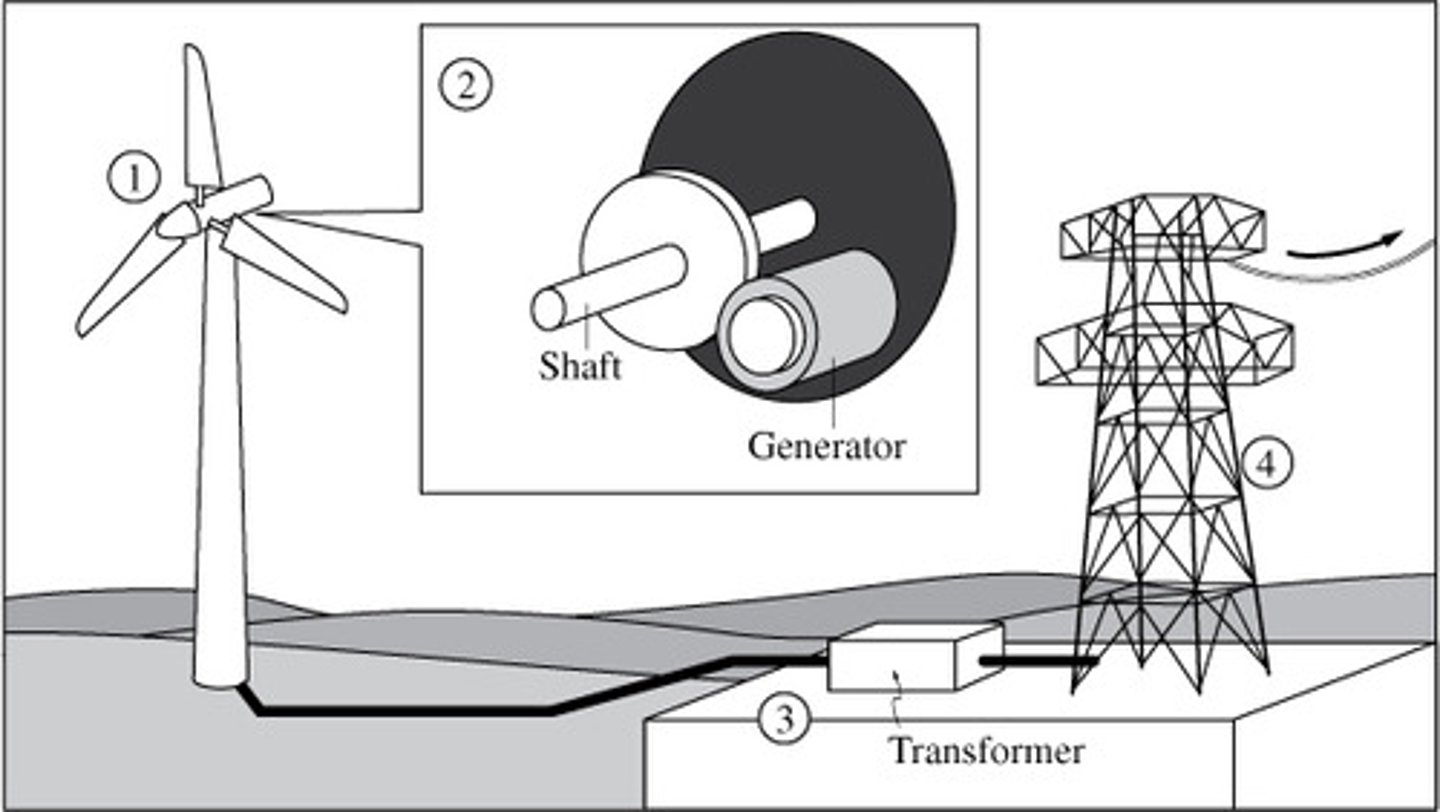 1
2
Shaft
Generator
4
3
Transformer