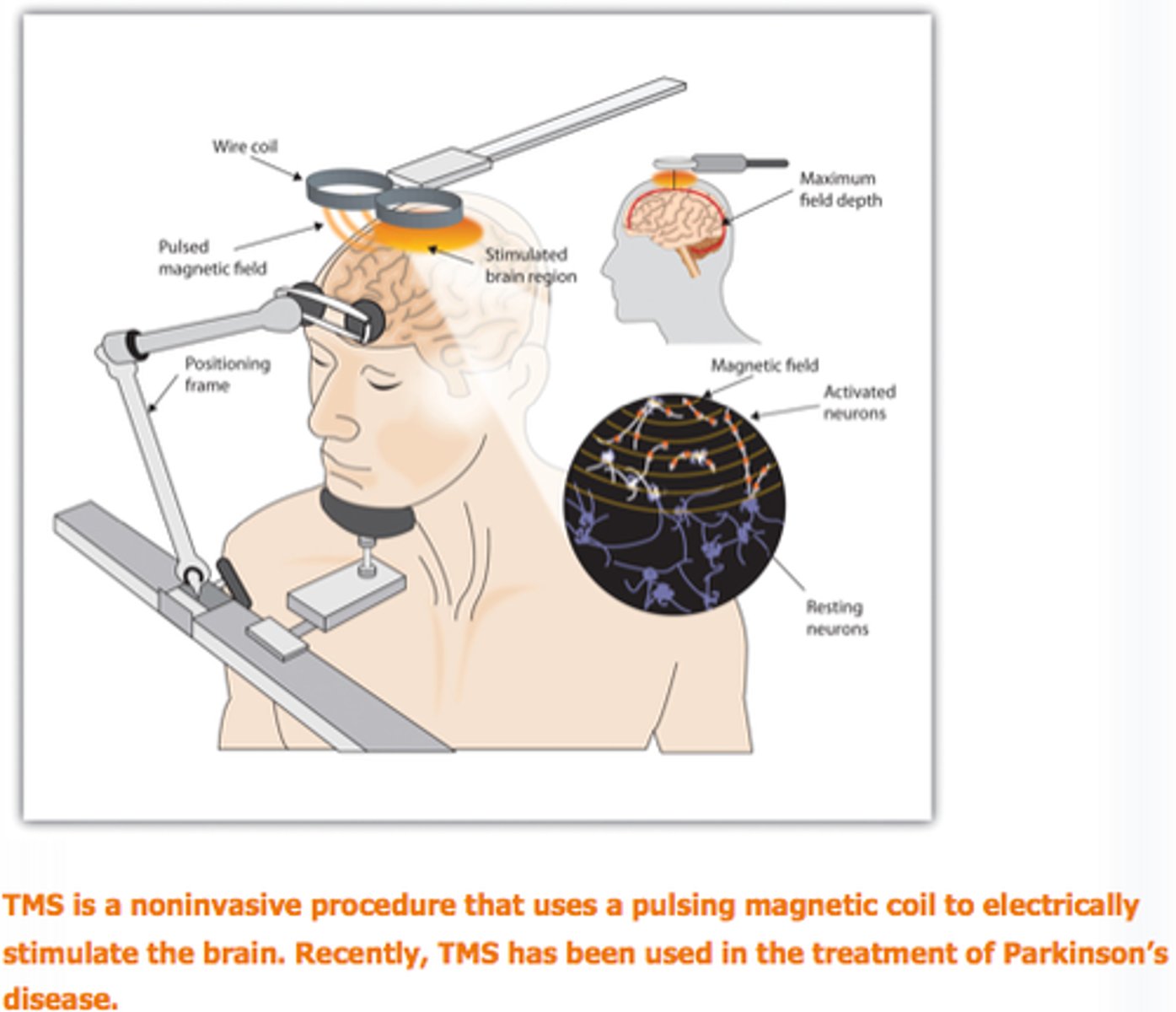 Wire coil

Pulsed magnetic field

Stimulated brain region

Maximum field depth

Positioning frame

Magnetic field

Activated neurons

Resting neurons

TMS is a noninvasive procedure that uses a pulsing magnetic coil to electrically stimulate the brain. Recently, TMS has been used in the treatment of Parkinson's disease.