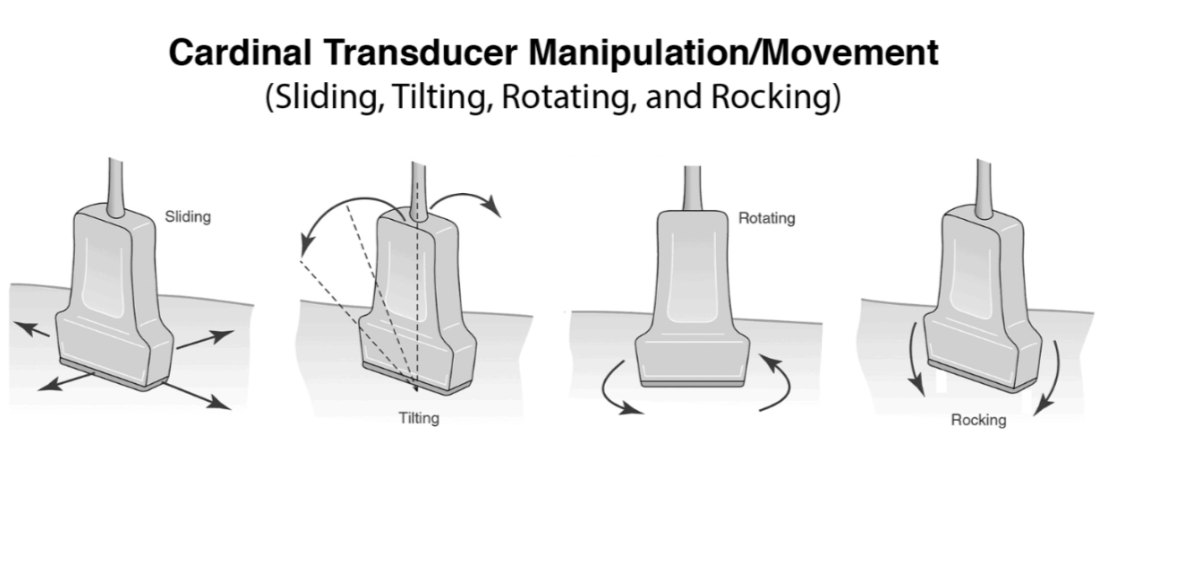 Cardinal Transducer Manipulation/Movement
(Sliding, Tilting, Rotating, and Rocking)

Sliding

Tilting

Rotating

Rocking