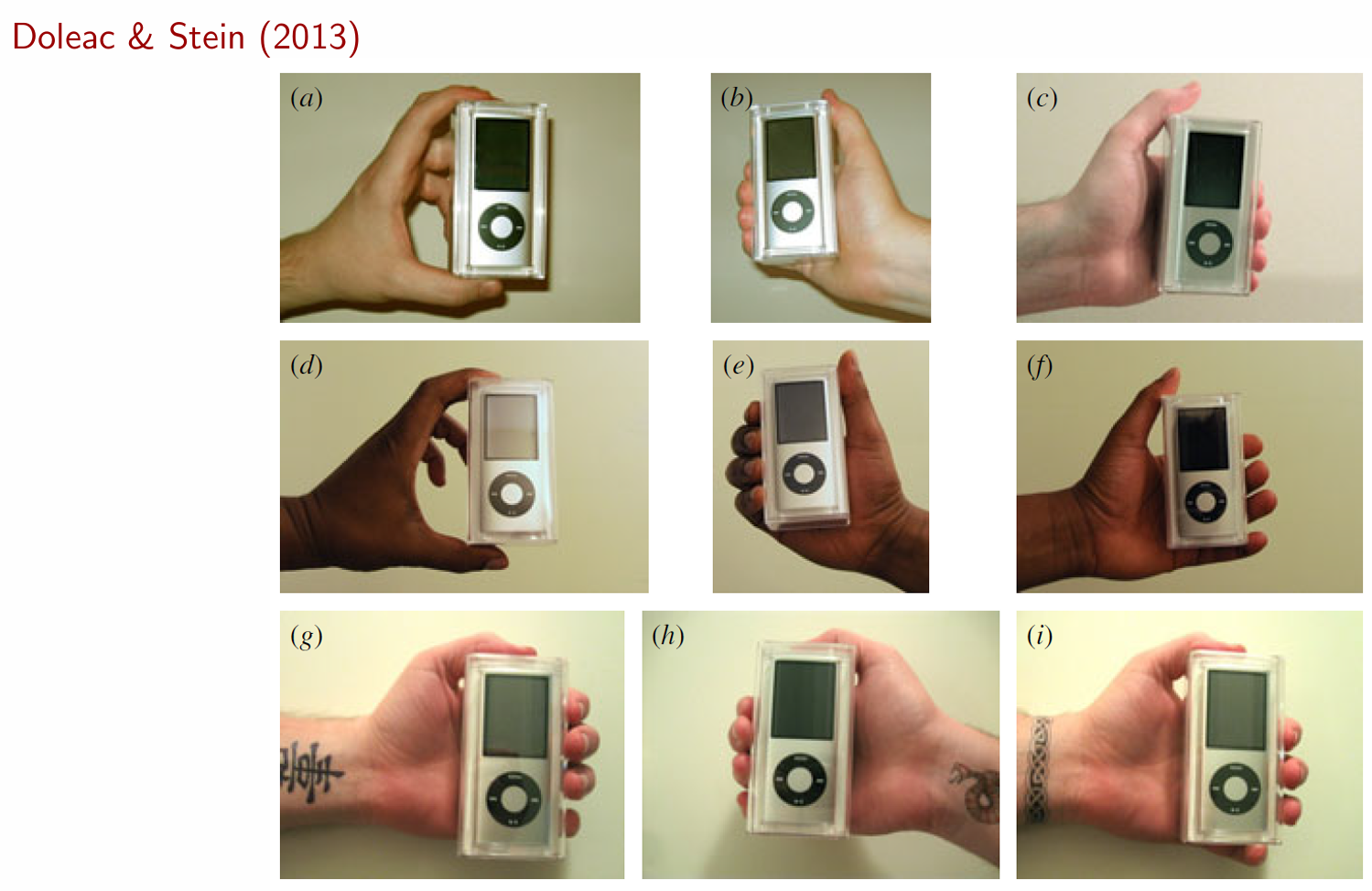 Doleac & Stein (2013)

(a)

(b)

(c)

(d)

(e)

(f)

(g)

(h)

(i)