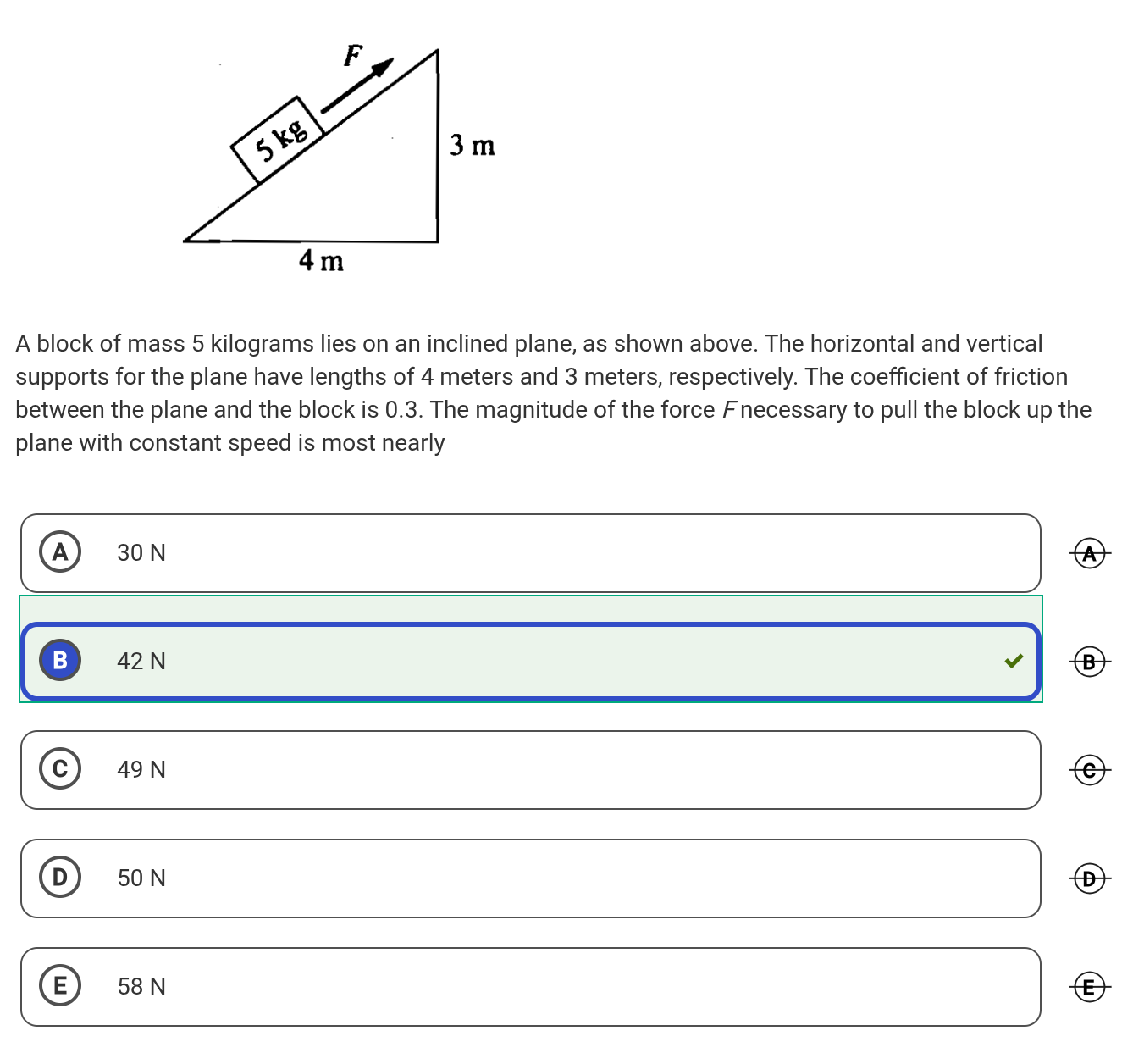 F
5 kg
3 m
4 m

A block of mass 5 kilograms lies on an inclined plane, as shown above. The horizontal and vertical supports for the plane have lengths of 4 meters and 3 meters, respectively. The coefficient of friction between the plane and the block is 0.3. The magnitude of the force $F$ necessary to pull the block up the plane with constant speed is most nearly

A 30 N
A

B 42 N
B

C 49 N
C

D 50 N
D

E 58 N
E