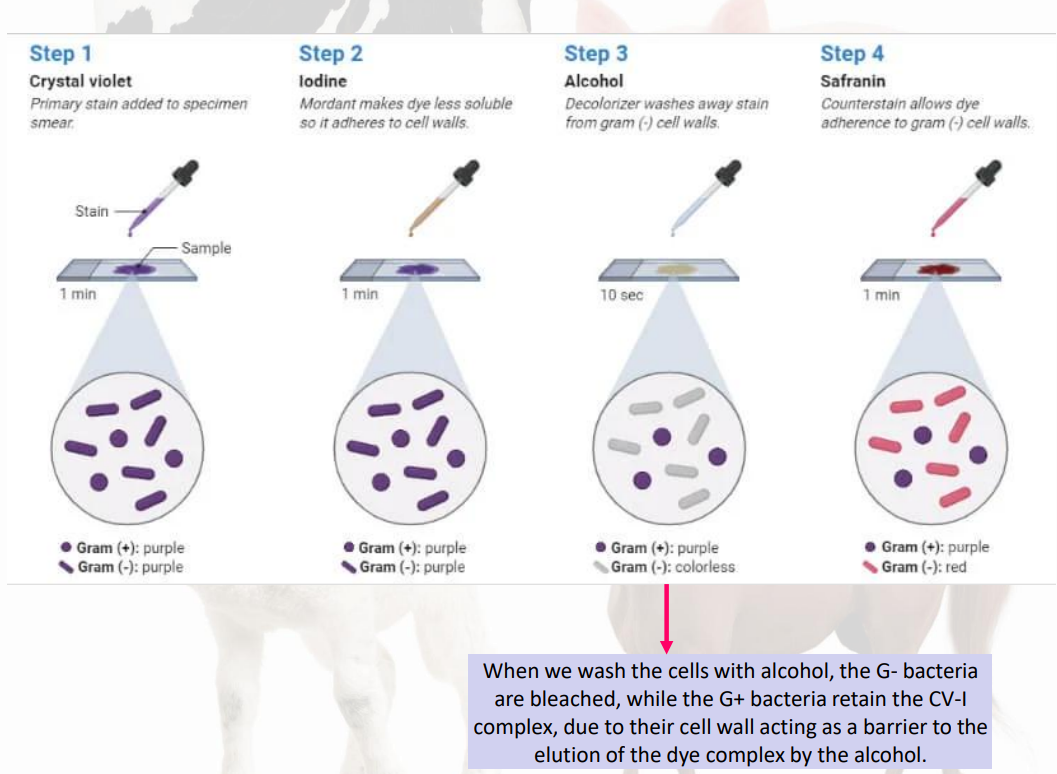 Step 1
Crystal violet
Primary stain added to specimen smear.

Stain
Sample
1 min

Gram (+): purple
Gram (-): purple

Step 2
Iodine
Mordant makes dye less soluble so it adheres to cell walls.

1 min

Gram (+): purple
Gram (-): purple

Step 3
Alcohol
Decolorizer washes away stain from gram (-) cell walls.

10 sec

Gram (+): purple
Gram (-): colorless

Step 4
Safranin
Counterstain allows dye adherence to gram (-) cell walls.

1 min

Gram (+): purple
Gram (-): red

When we wash the cells with alcohol, the G- bacteria are bleached, while the G+ bacteria retain the CV-I complex, due to their cell wall acting as a barrier to the elution of the dye complex by the alcohol.