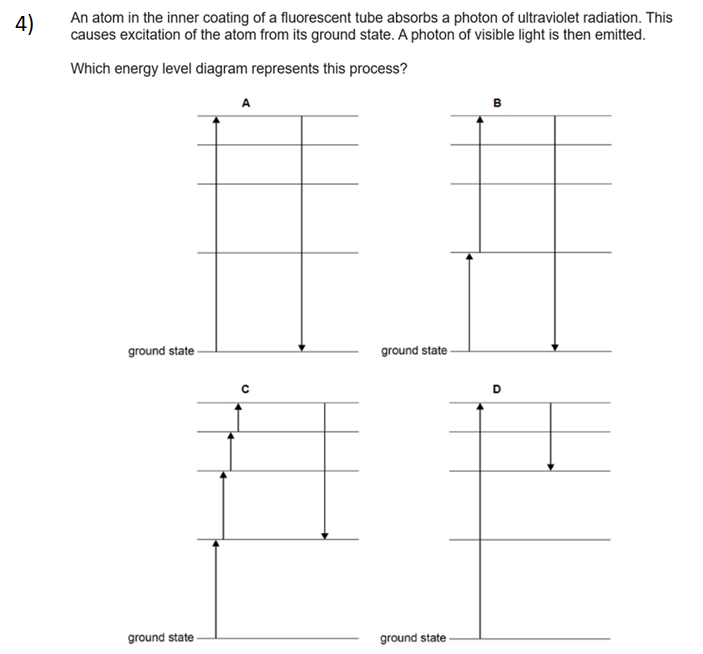 4) An atom in the inner coating of a fluorescent tube absorbs a photon of ultraviolet radiation. This causes excitation of the atom from its ground state. A photon of visible light is then emitted.

Which energy level diagram represents this process?

A

ground state

B

ground state

C

ground state

D

ground state