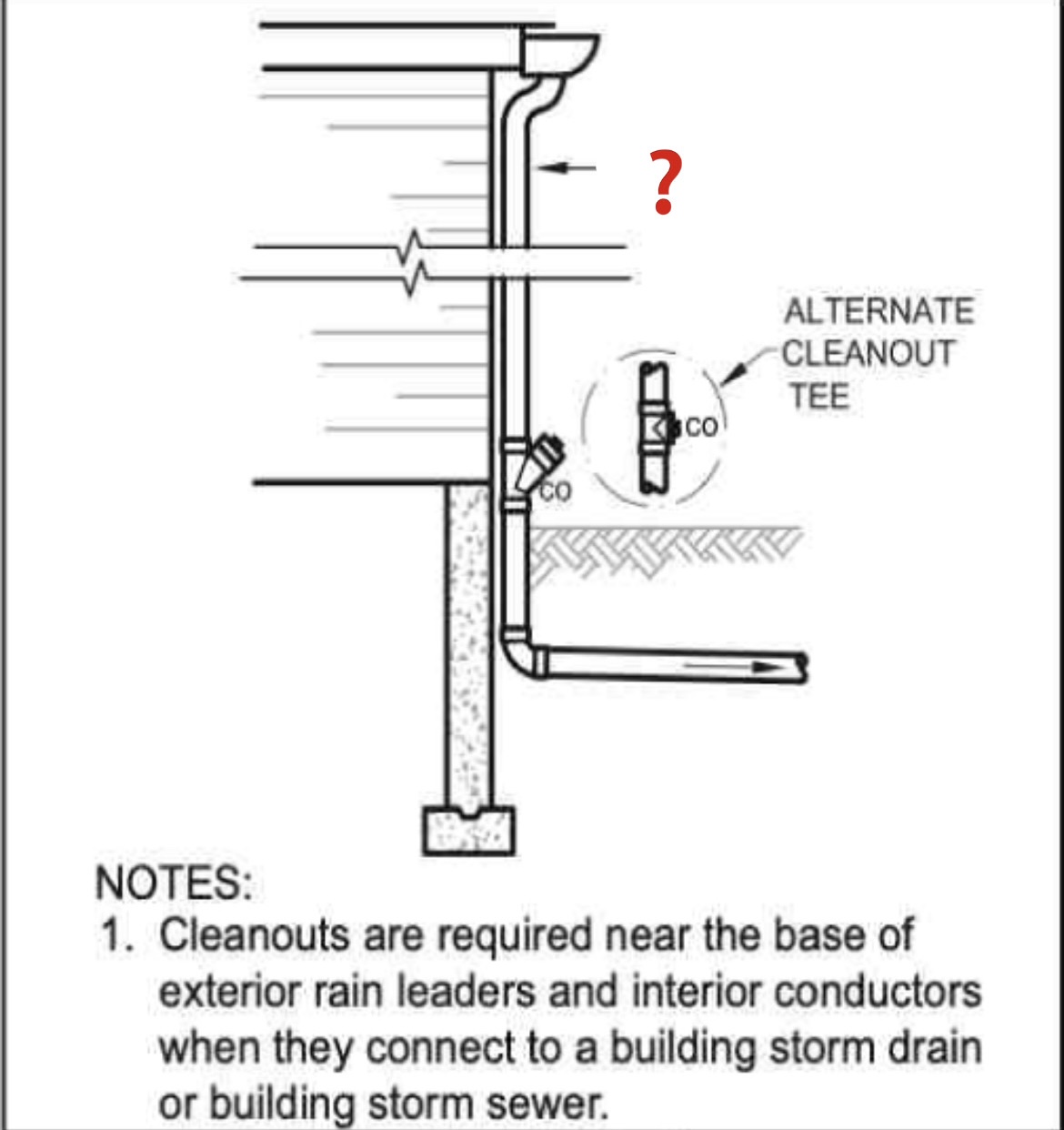 ?

ALTERNATE CLEANOUT TEE

CO

CO

NOTES:
1. Cleanouts are required near the base of exterior rain leaders and interior conductors when they connect to a building storm drain or building storm sewer.