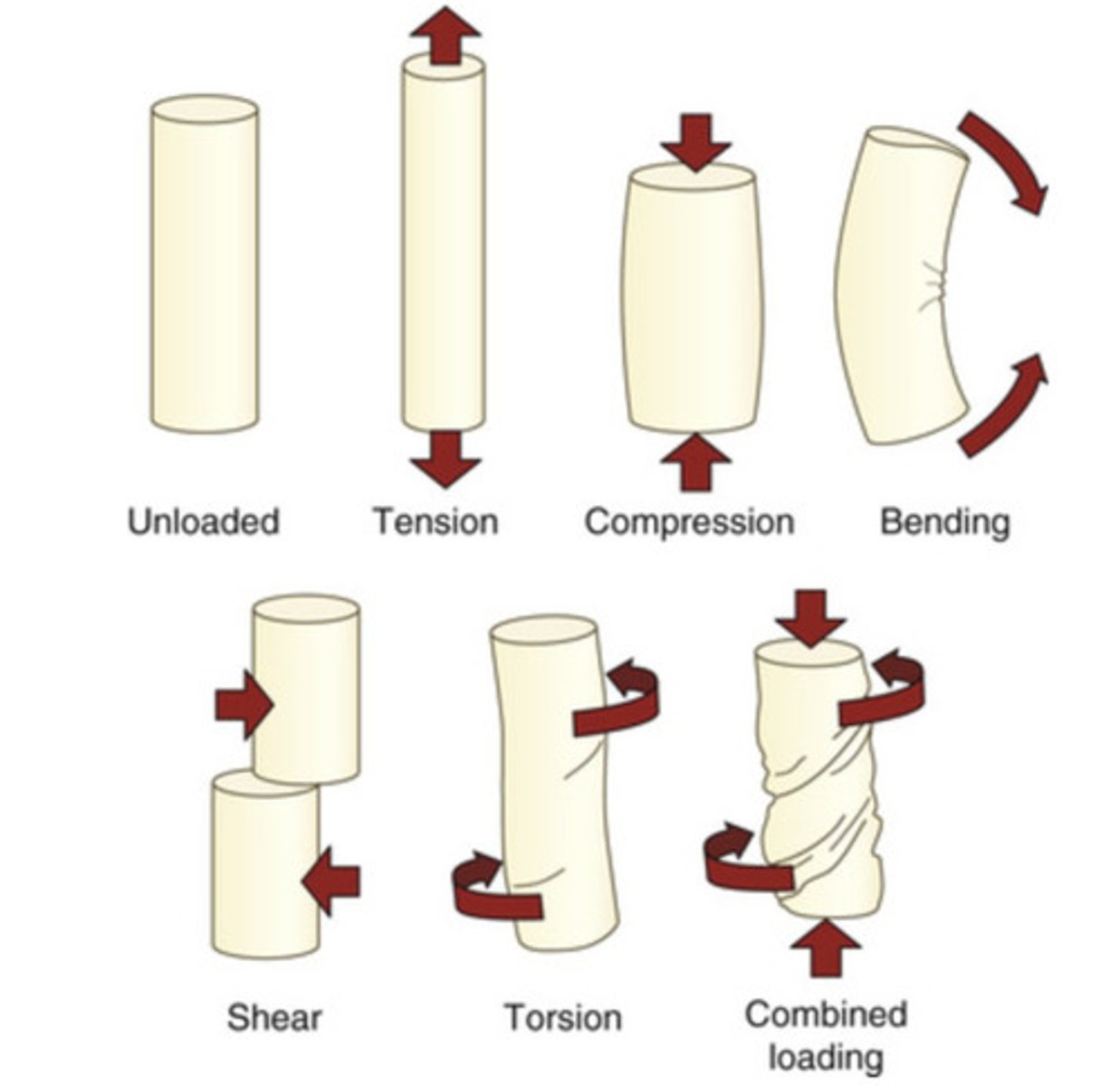 Unloaded
Tension
Compression
Bending

Shear
Torsion
Combined loading