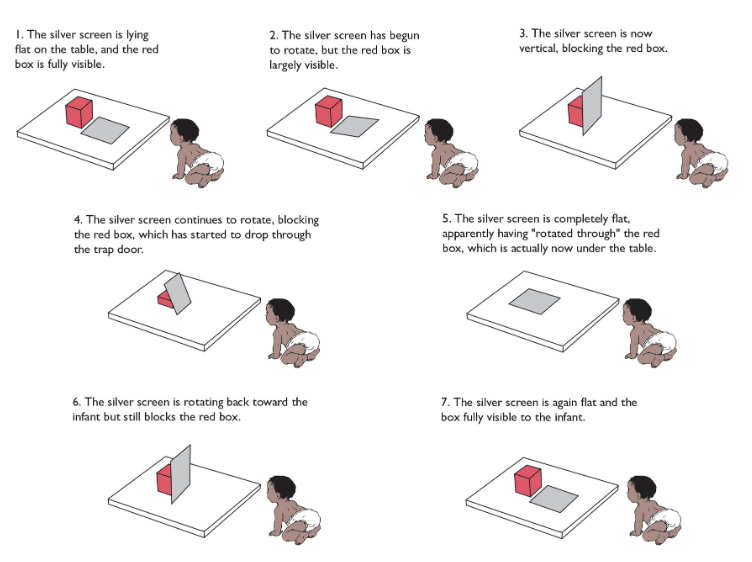 1. The silver screen is lying flat on the table, and the red box is fully visible.

2. The silver screen has begun to rotate, but the red box is largely visible.

3. The silver screen is now vertical, blocking the red box.

4. The silver screen continues to rotate, blocking the red box, which has started to drop through the trap door.

5. The silver screen is completely flat, apparently having "rotated through" the red box, which is actually now under the table.

6. The silver screen is rotating back toward the infant but still blocks the red box.

7. The silver screen is again flat and the box fully visible to the infant.