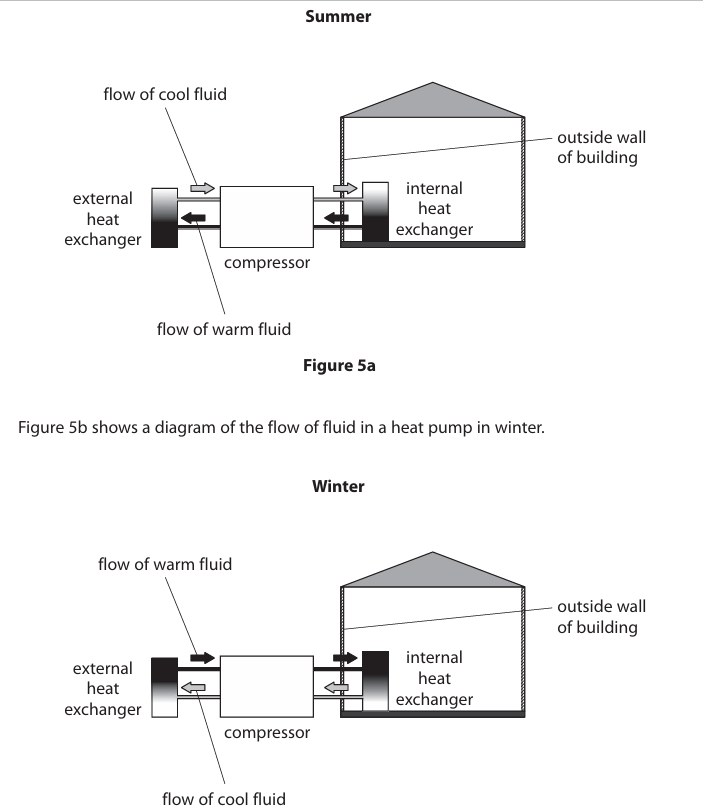 Summer

flow of cool fluid

outside wall of building

external heat exchanger

internal heat exchanger

compressor

flow of warm fluid

Figure 5a

Figure 5b shows a diagram of the flow of fluid in a heat pump in winter.

Winter

flow of warm fluid

outside wall of building

external heat exchanger

internal heat exchanger

compressor

flow of cool fluid