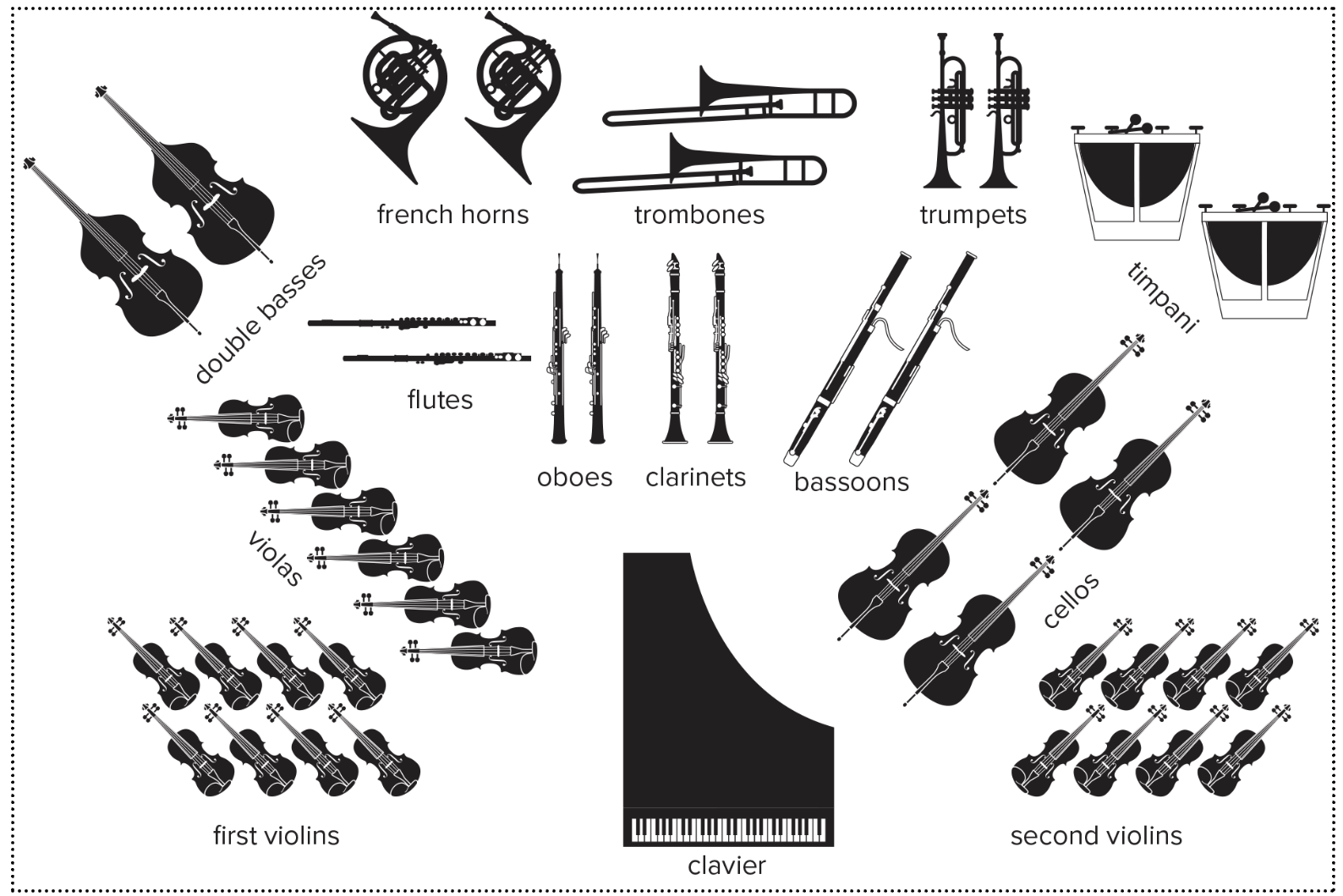 french horns
trombones
trumpets
timpani
double basses
flutes
oboes
clarinets
bassoons
violas
cellos
first violins
clavier
second violins