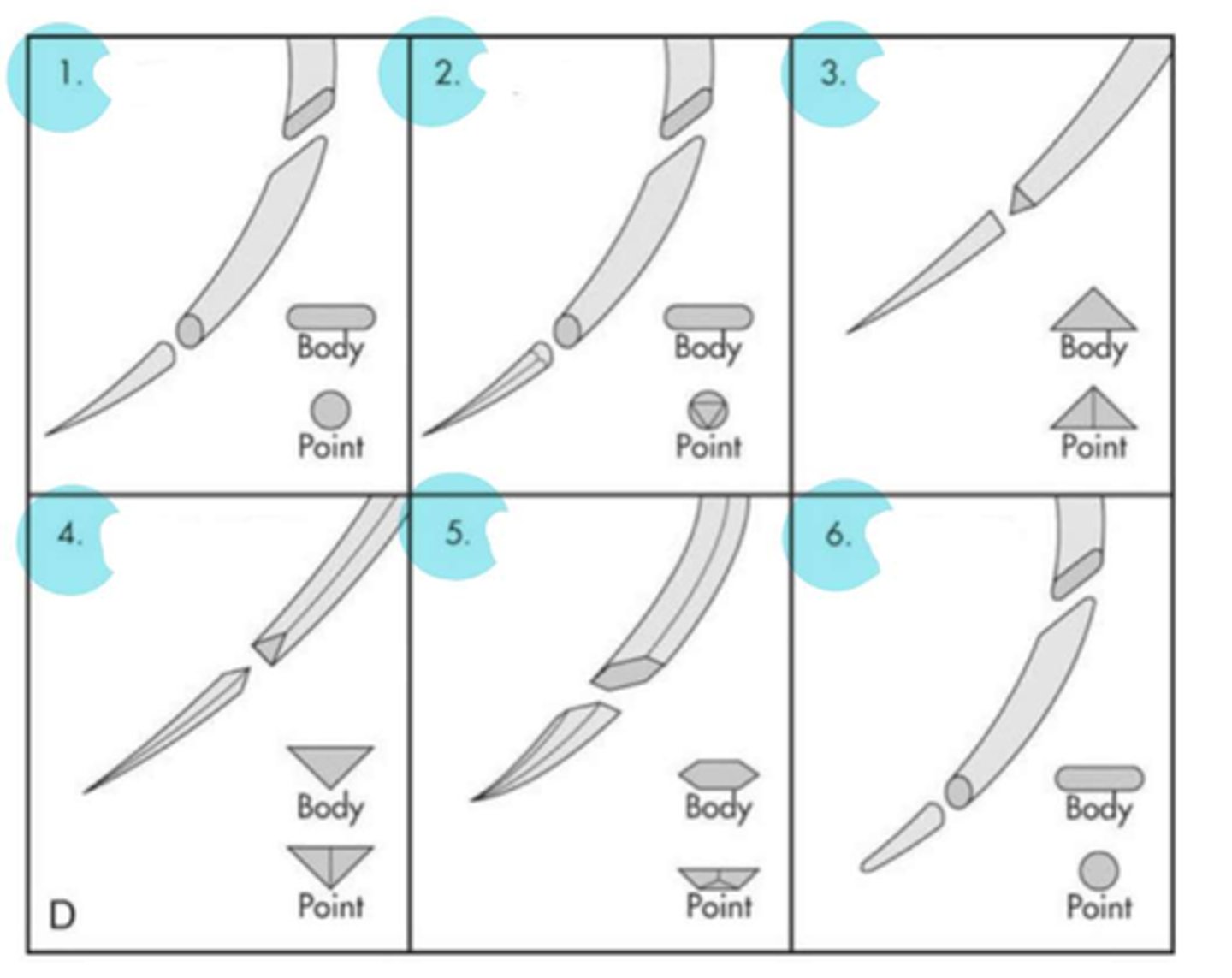 1.

Body

Point

2.

Body

Point

3.

Body

Point

4.

Body

Point

D

5.

Body

Point

6.

Body

Point