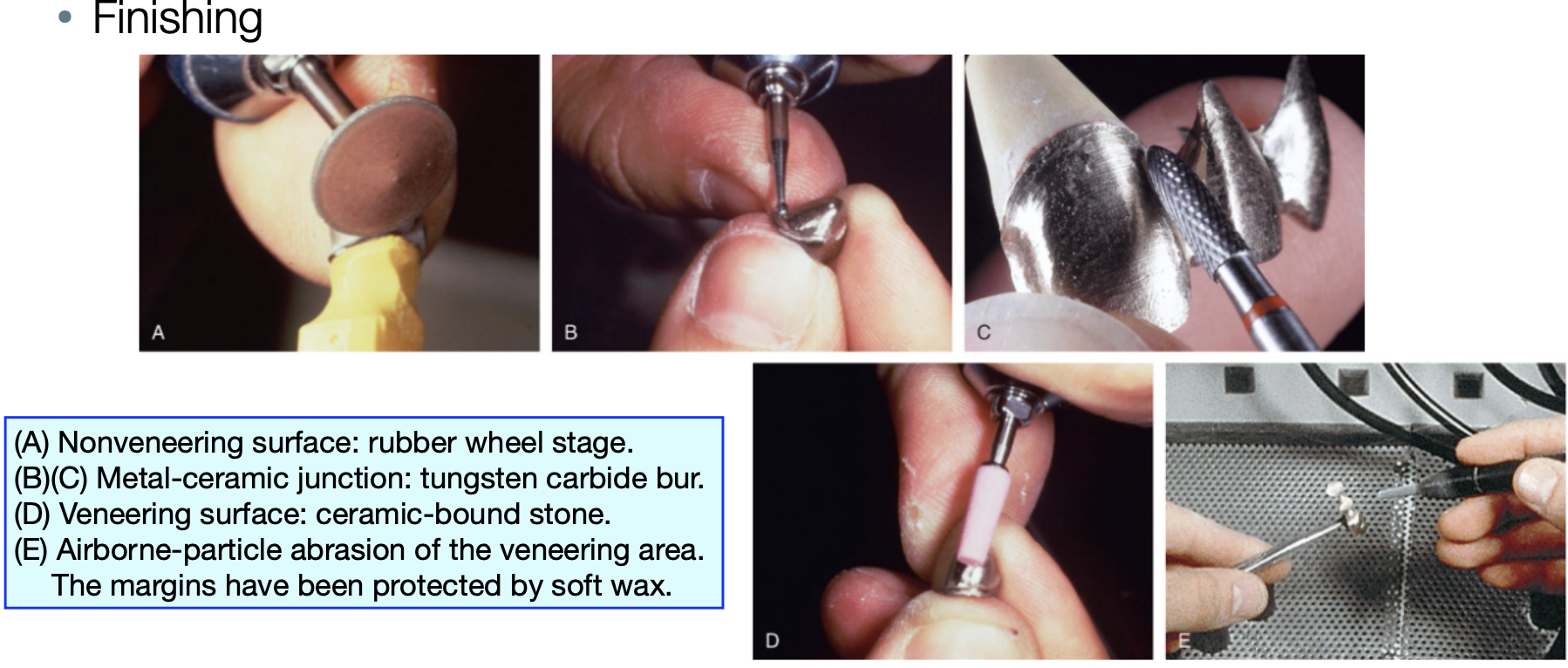 • Finishing

A

B

C

(A) Nonveneering surface: rubber wheel stage.
(B)(C) Metal-ceramic junction: tungsten carbide bur.
(D) Veneering surface: ceramic-bound stone.
(E) Airborne-particle abrasion of the veneering area. The margins have been protected by soft wax.

D

E