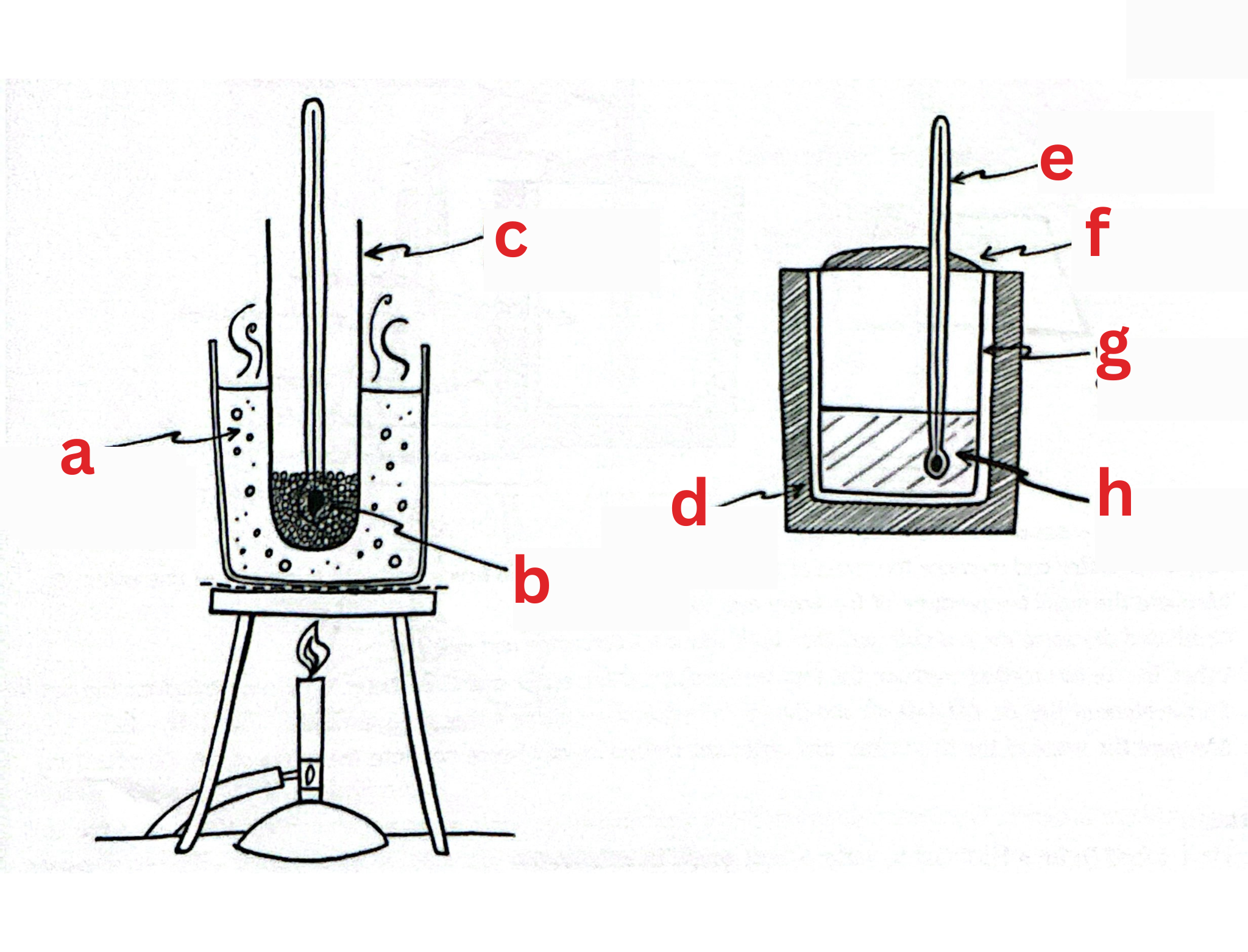 c
a
b
e
f
g
d
h