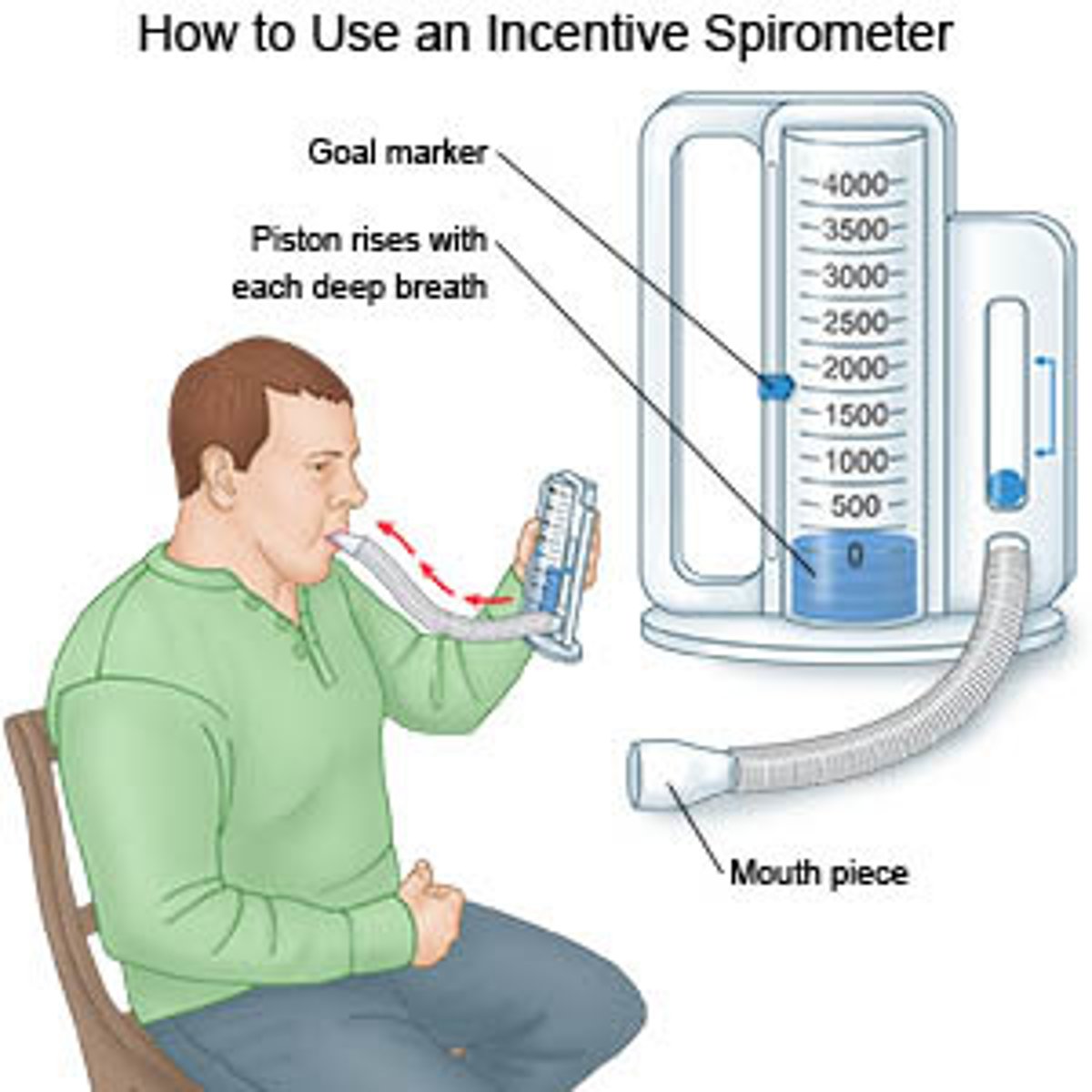 How to Use an Incentive Spirometer

Goal marker

Piston rises with each deep breath

4000
3500
3000
2500
2000
1500
1000
500
0

Mouth piece