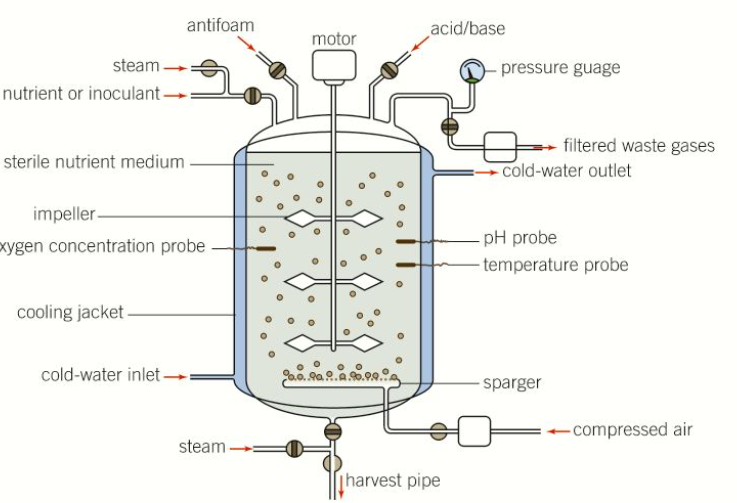 antifoam
motor
acid/base
steam
pressure guage
nutrient or inoculant
filtered waste gases
sterile nutrient medium
cold-water outlet
impeller
pH probe
xygen concentration probe
temperature probe
cooling jacket
cold-water inlet
sparger
compressed air
steam
harvest pipe