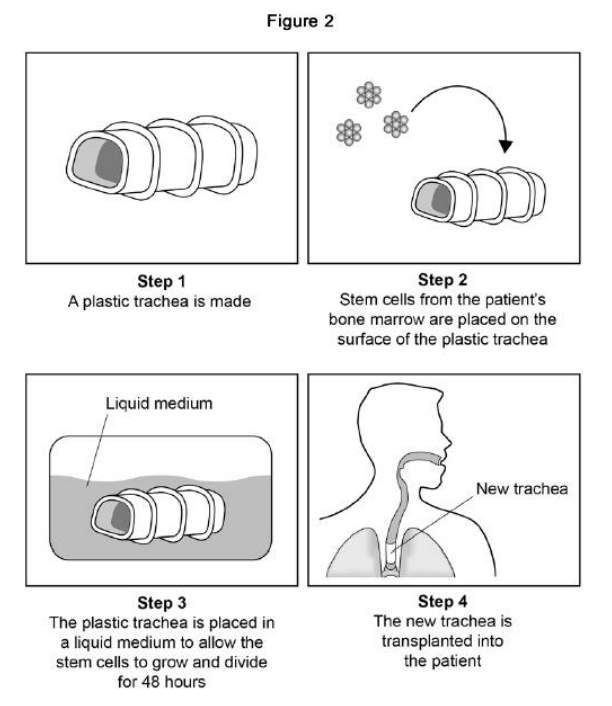 Figure 2

Step 1
A plastic trachea is made

Step 2
Stem cells from the patient's bone marrow are placed on the surface of the plastic trachea

Liquid medium

Step 3
The plastic trachea is placed in a liquid medium to allow the stem cells to grow and divide for 48 hours

New trachea

Step 4
The new trachea is transplanted into the patient