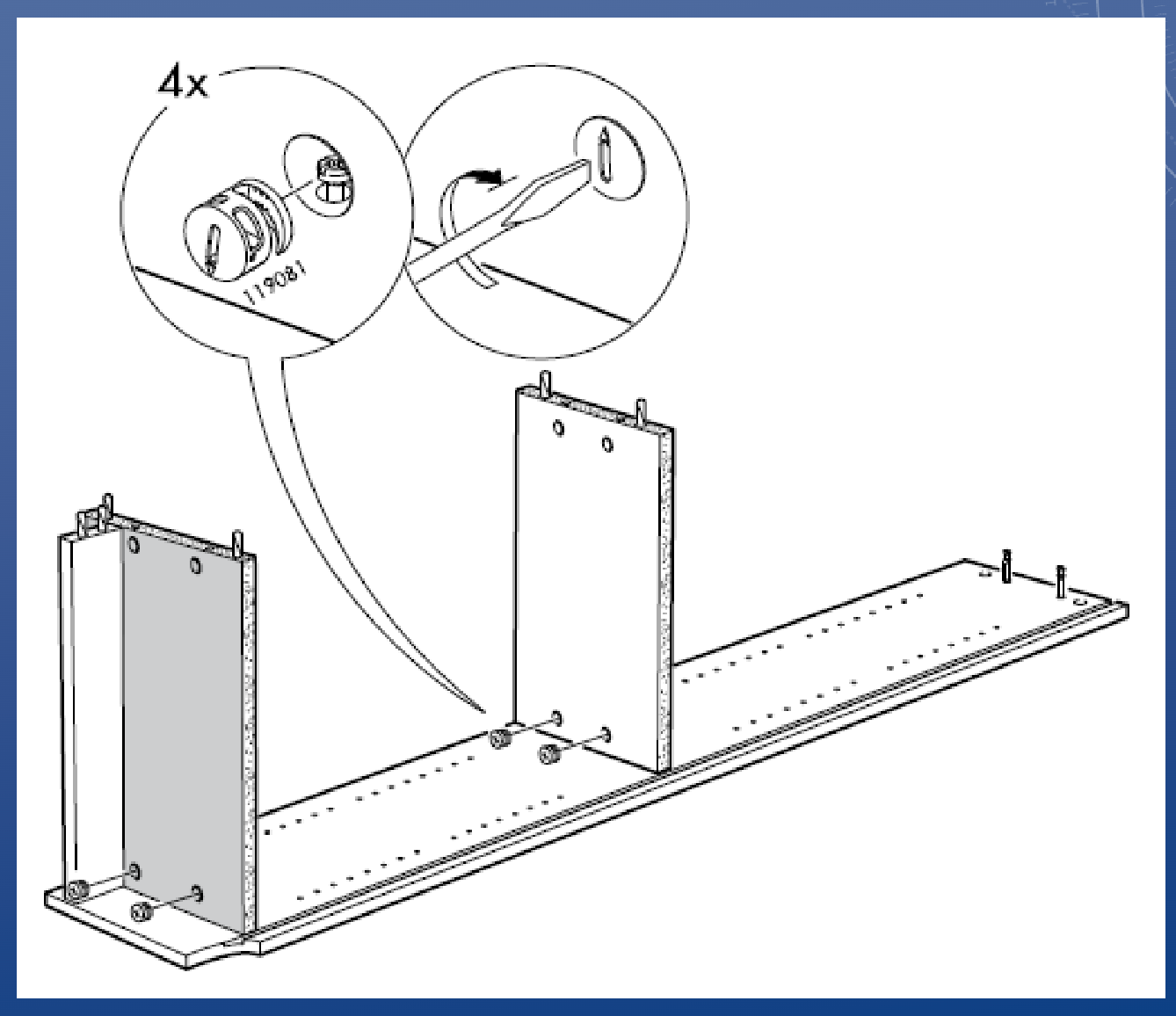 4x

119081