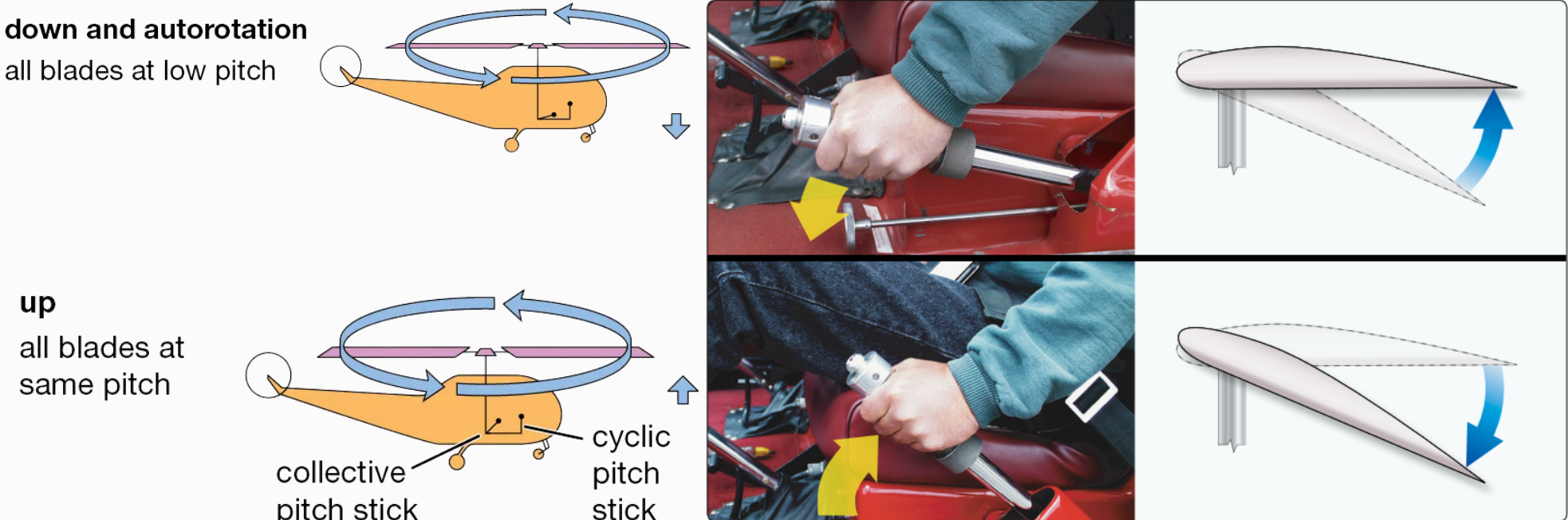 down and autorotation
all blades at low pitch

up
all blades at same pitch

collective pitch stick

cyclic pitch stick