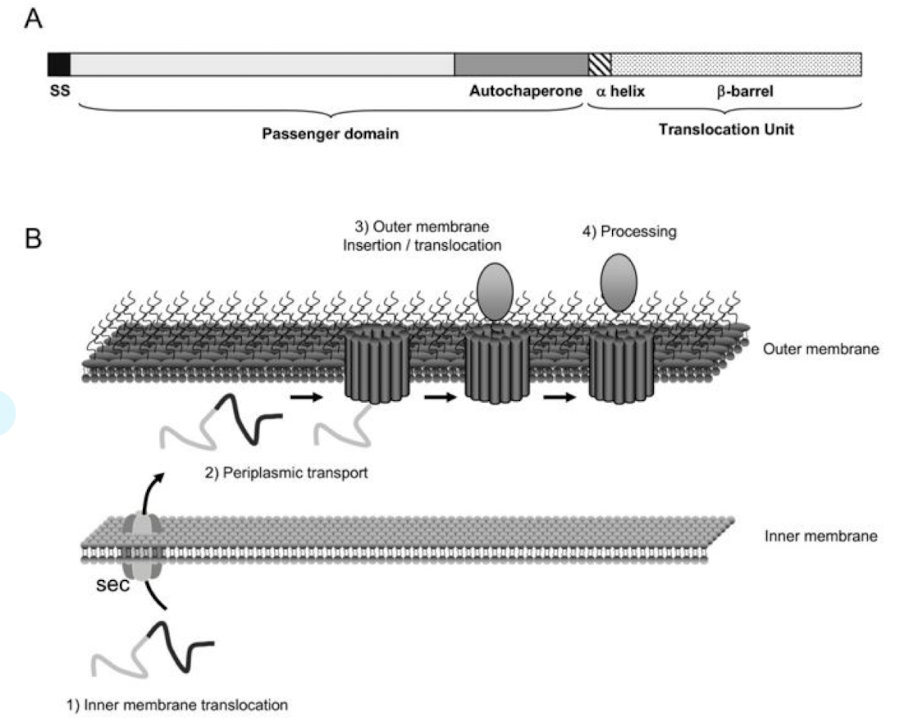 A

SS

Autochaperone

$\alpha$ helix

$\beta$-barrel

Passenger domain

Translocation Unit

B

3) Outer membrane Insertion / translocation

4) Processing

Outer membrane

2) Periplasmic transport

Inner membrane

sec

1) Inner membrane translocation