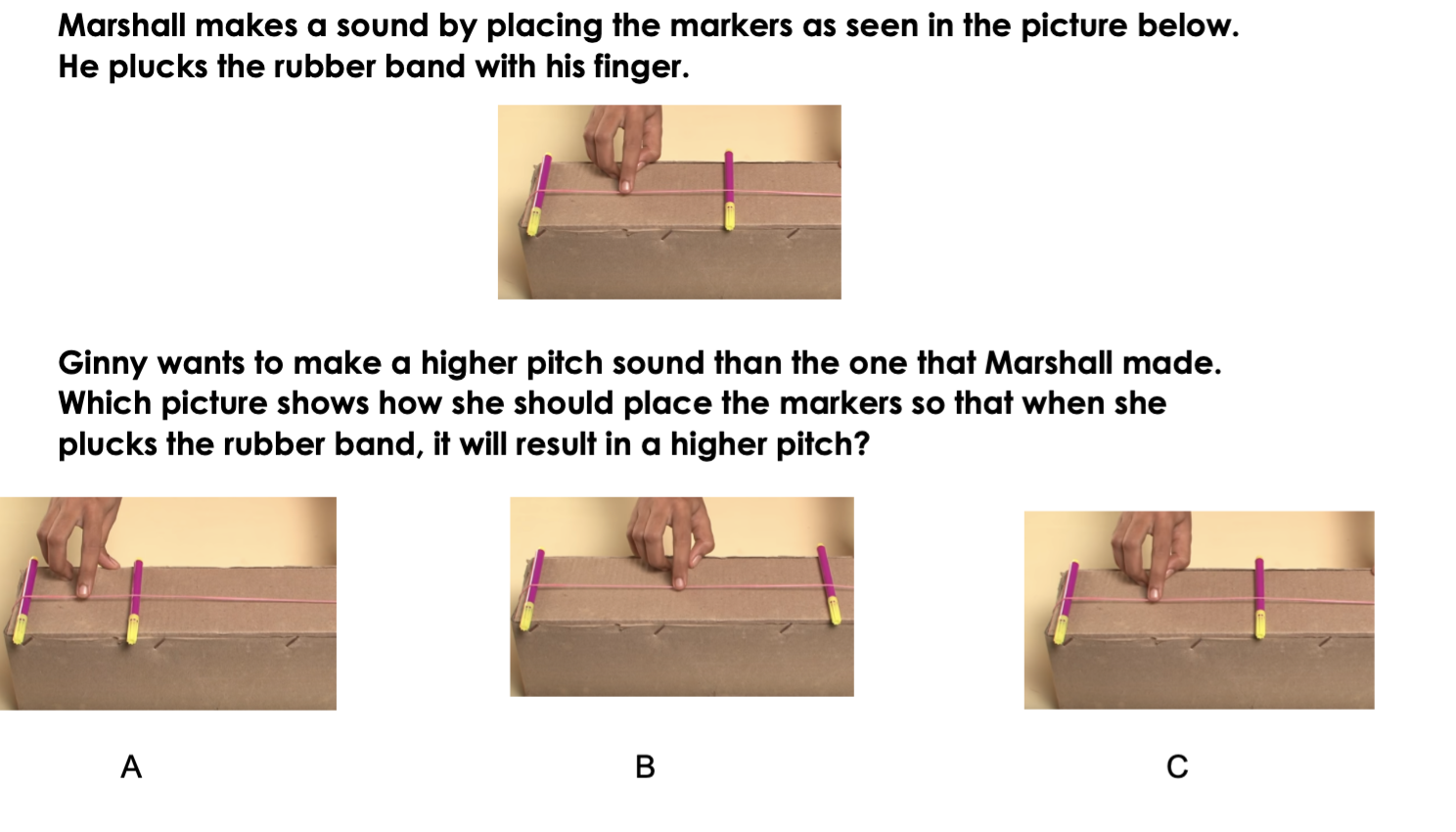 Marshall makes a sound by placing the markers as seen in the picture below. He plucks the rubber band with his finger.

Ginny wants to make a higher pitch sound than the one that Marshall made. Which picture shows how she should place the markers so that when she plucks the rubber band, it will result in a higher pitch?

A

B

C