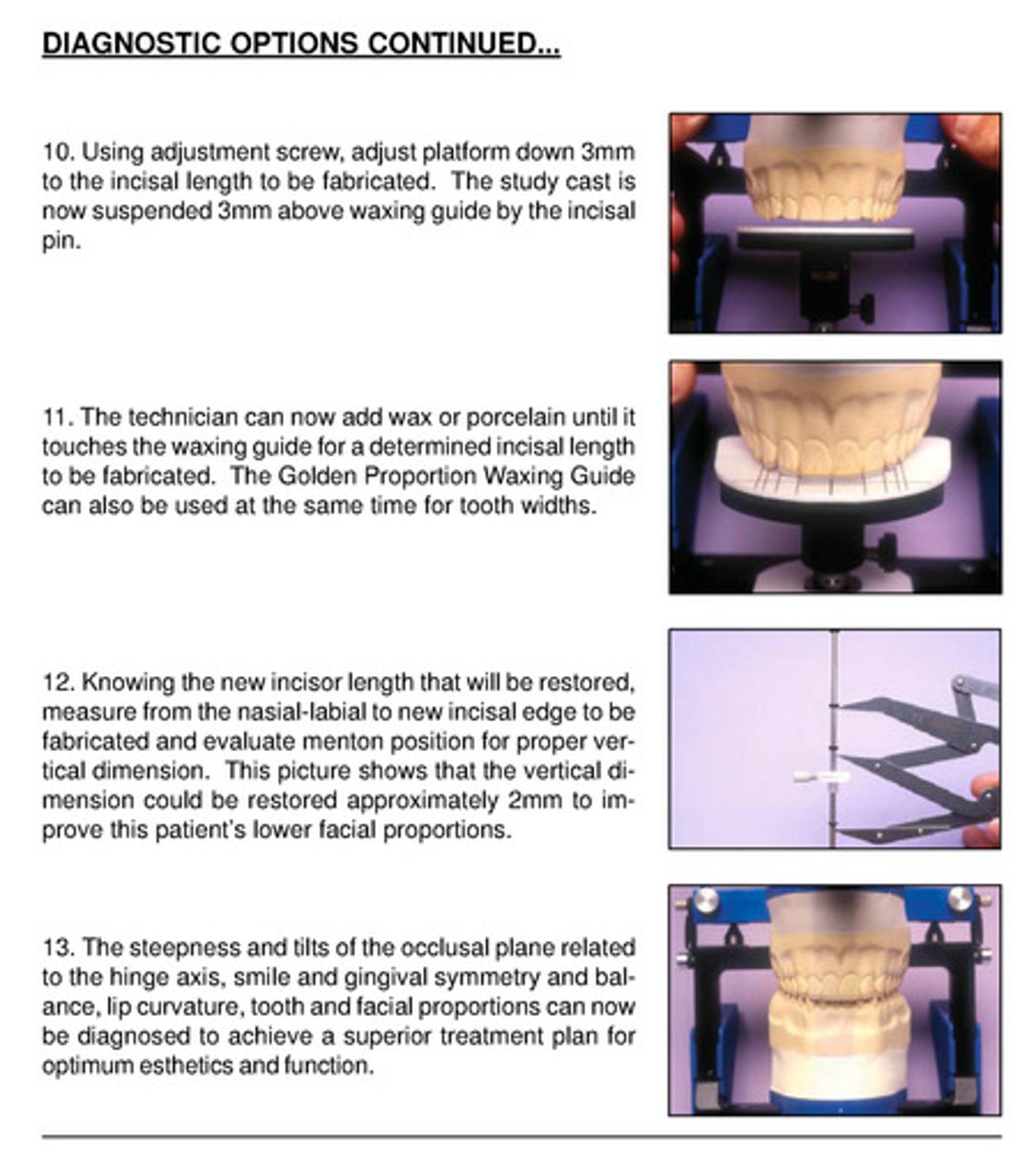 DIAGNOSTIC OPTIONS CONTINUED...

10. Using adjustment screw, adjust platform down 3mm to the incisal length to be fabricated. The study cast is now suspended 3mm above waxing guide by the incisal pin.

11. The technician can now add wax or porcelain until it touches the waxing guide for a determined incisal length to be fabricated. The Golden Proportion Waxing Guide can also be used at the same time for tooth widths.

12. Knowing the new incisor length that will be restored, measure from the nasial-labial to new incisal edge to be fabricated and evaluate menton position for proper vertical dimension. This picture shows that the vertical dimension could be restored approximately 2mm to improve this patient's lower facial proportions.

13. The steepness and tilts of the occlusal plane related to the hinge axis, smile and gingival symmetry and balance, lip curvature, tooth and facial proportions can now be diagnosed to achieve a superior treatment plan for optimum esthetics and function.