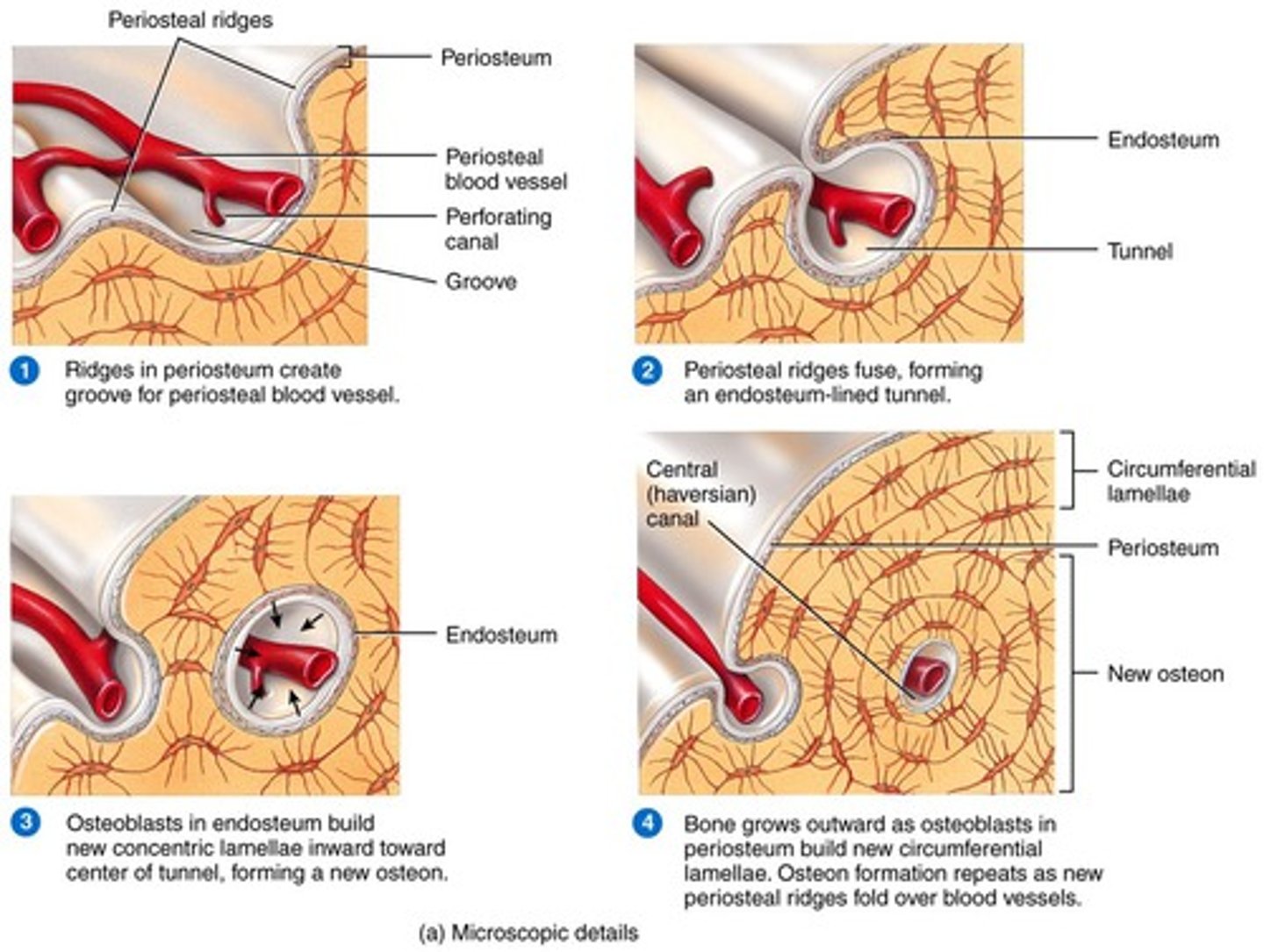 Periosteal ridges

Periosteum

Periosteal blood vessel

Perforating canal

Groove

1 Ridges in periosteum create groove for periosteal blood vessel.

Endosteum

Tunnel

2 Periosteal ridges fuse, forming an endosteum-lined tunnel.

Endosteum

3 Osteoblasts in endosteum build new concentric lamellae inward toward center of tunnel, forming a new osteon.

Central (haversian) canal

Circumferential lamellae

Periosteum

New osteon

4 Bone grows outward as osteoblasts in periosteum build new circumferential lamellae. Osteon formation repeats as new periosteal ridges fold over blood vessels.

(a) Microscopic details