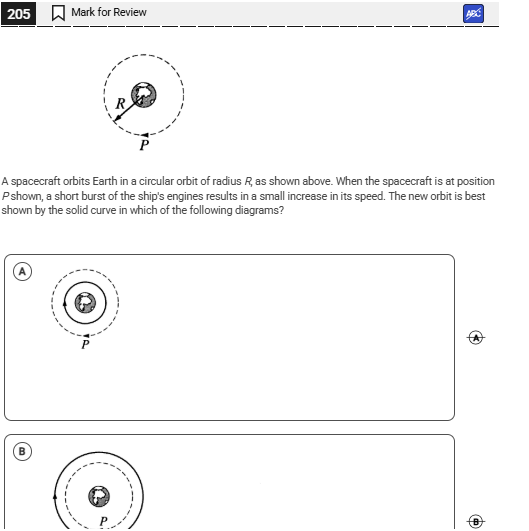 205 Mark for Review

ABC

R

P

A spacecraft orbits Earth in a circular orbit of radius $R$, as shown above. When the spacecraft is at position $P$ shown, a short burst of the ship's engines results in a small increase in its speed. The new orbit is best shown by the solid curve in which of the following diagrams?

A

P

A

B

P

B