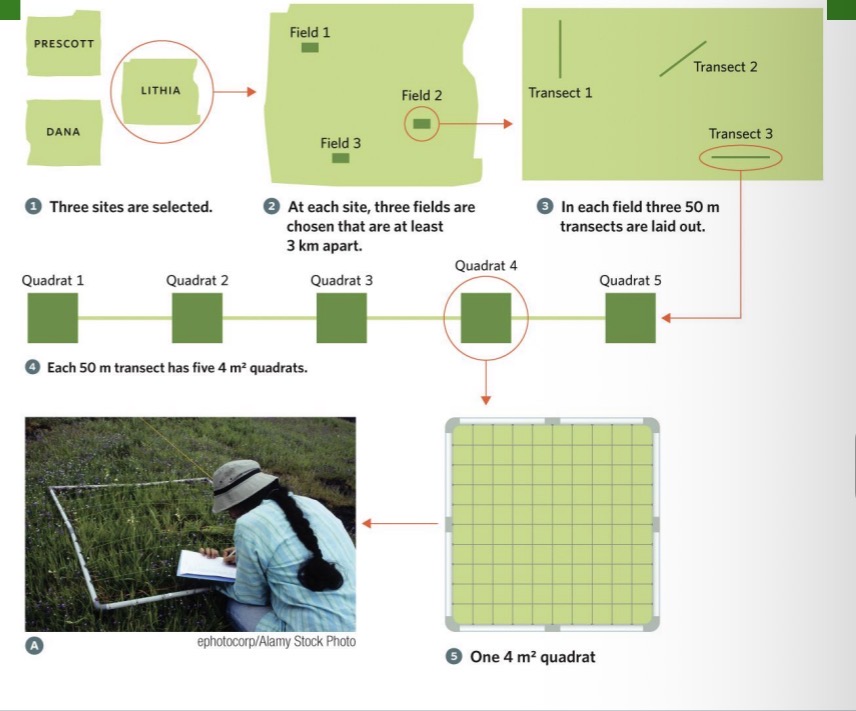 PRESCOTT

LITHIA

DANA

Field 1

Field 2

Field 3

Transect 1

Transect 2

Transect 3

1 Three sites are selected.

2 At each site, three fields are chosen that are at least 3 km apart.

3 In each field three 50 m transects are laid out.

Quadrat 1

Quadrat 2

Quadrat 3

Quadrat 4

Quadrat 5

4 Each 50 m transect has five 4 m² quadrats.

A

ephotocorp/Alamy Stock Photo

5 One 4 m² quadrat