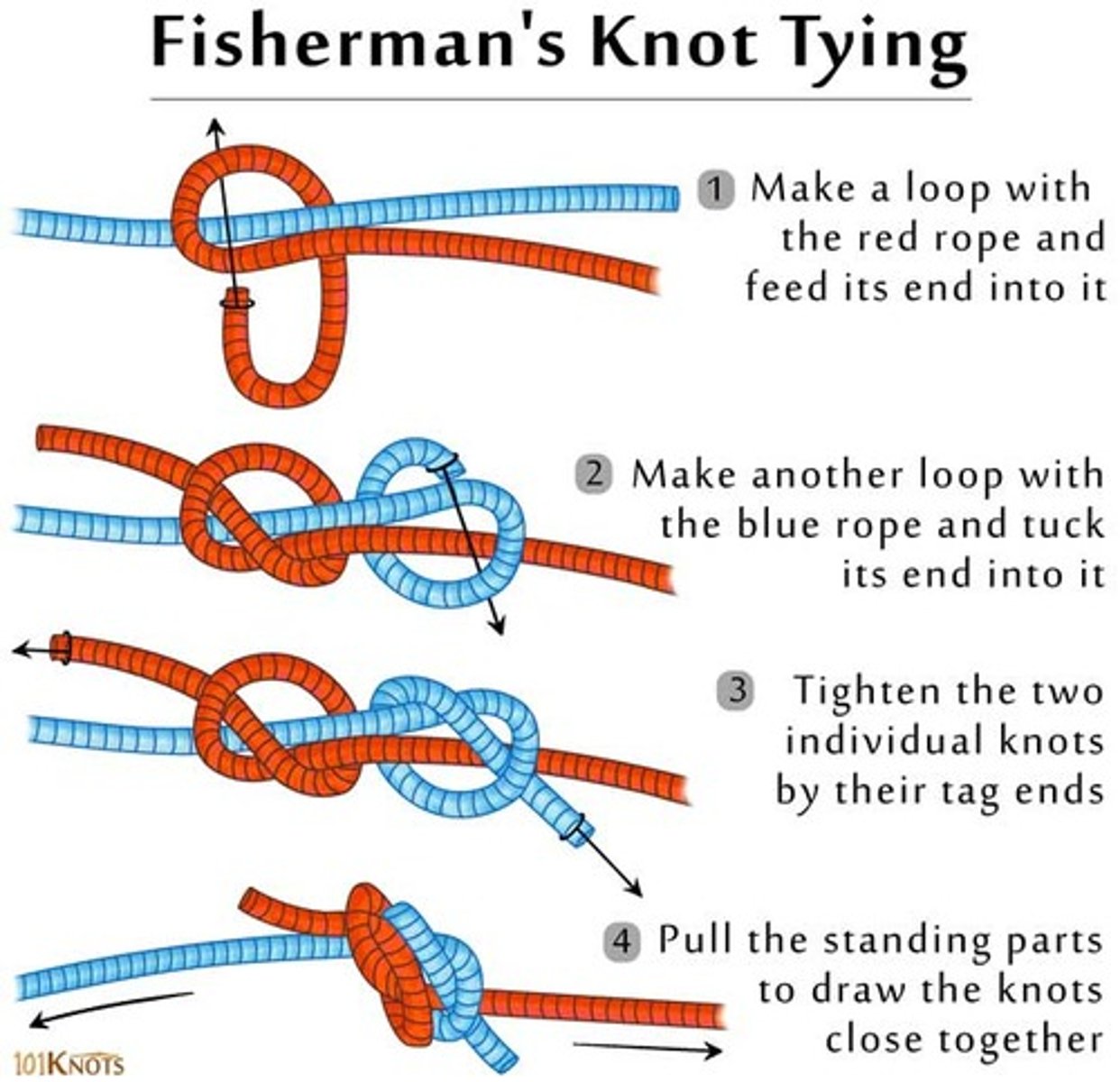 Fisherman's Knot Tying

1 Make a loop with the red rope and feed its end into it

2 Make another loop with the blue rope and tuck its end into it

3 Tighten the two individual knots by their tag ends

4 Pull the standing parts to draw the knots close together

101KNOTS