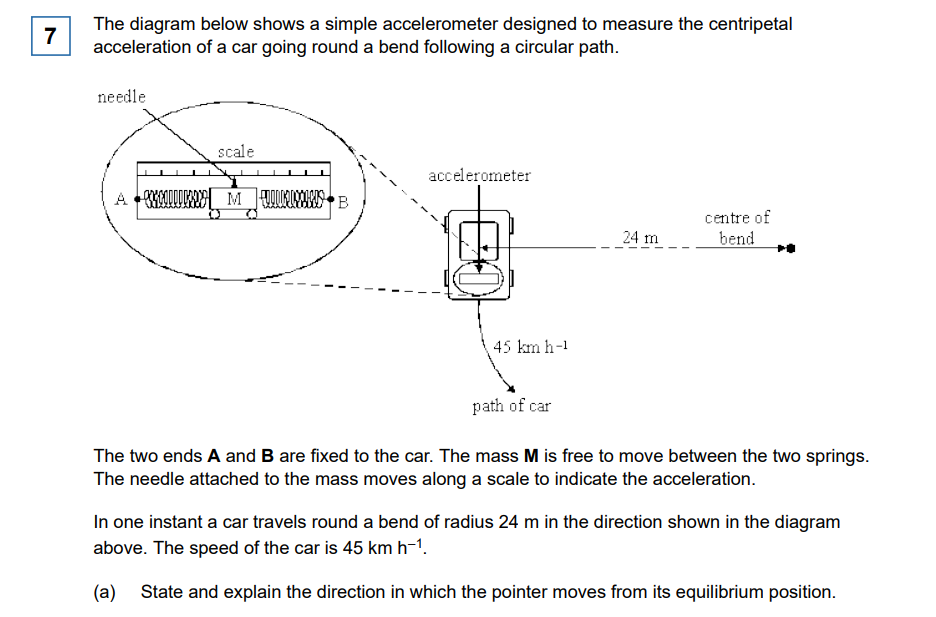 7

The diagram below shows a simple accelerometer designed to measure the centripetal acceleration of a car going round a bend following a circular path.

needle

scale

A

M

B

accelerometer

24 m

centre of bend

45 km h$^{-1}$

path of car

The two ends **A** and **B** are fixed to the car. The mass **M** is free to move between the two springs. The needle attached to the mass moves along a scale to indicate the acceleration.

In one instant a car travels round a bend of radius 24 m in the direction shown in the diagram above. The speed of the car is 45 km h$^{-1}$.

(a) State and explain the direction in which the pointer moves from its equilibrium position.