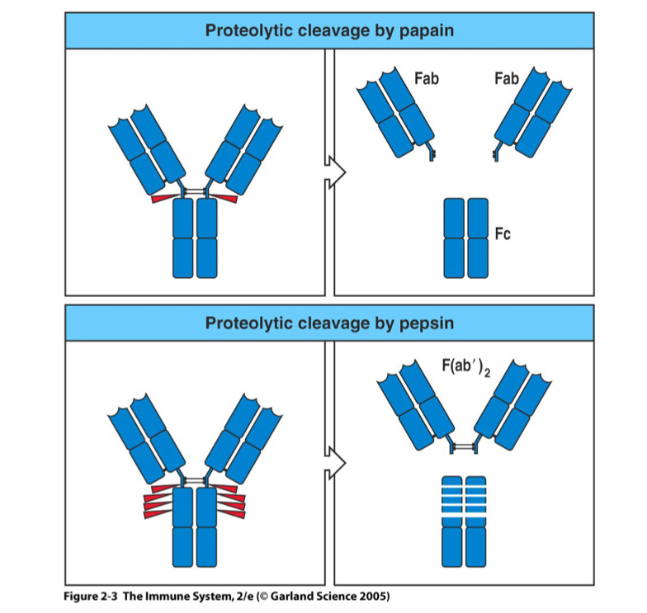 Proteolytic cleavage by papain

Fab

Fab

Fc

Proteolytic cleavage by pepsin

$F(ab')_2$

Figure 2-3 The Immune System, 2/e (© Garland Science 2005)