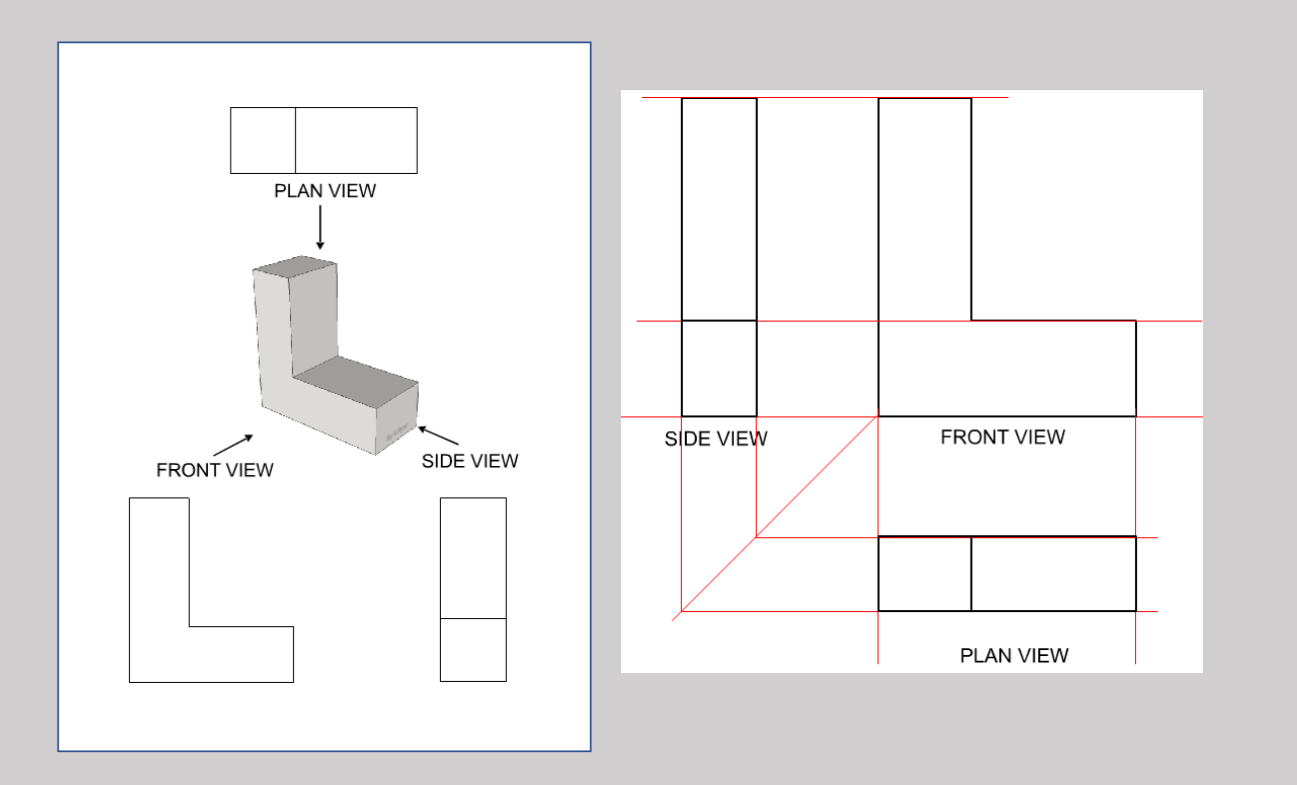 PLAN VIEW

FRONT VIEW

SIDE VIEW

SIDE VIEW

FRONT VIEW

PLAN VIEW