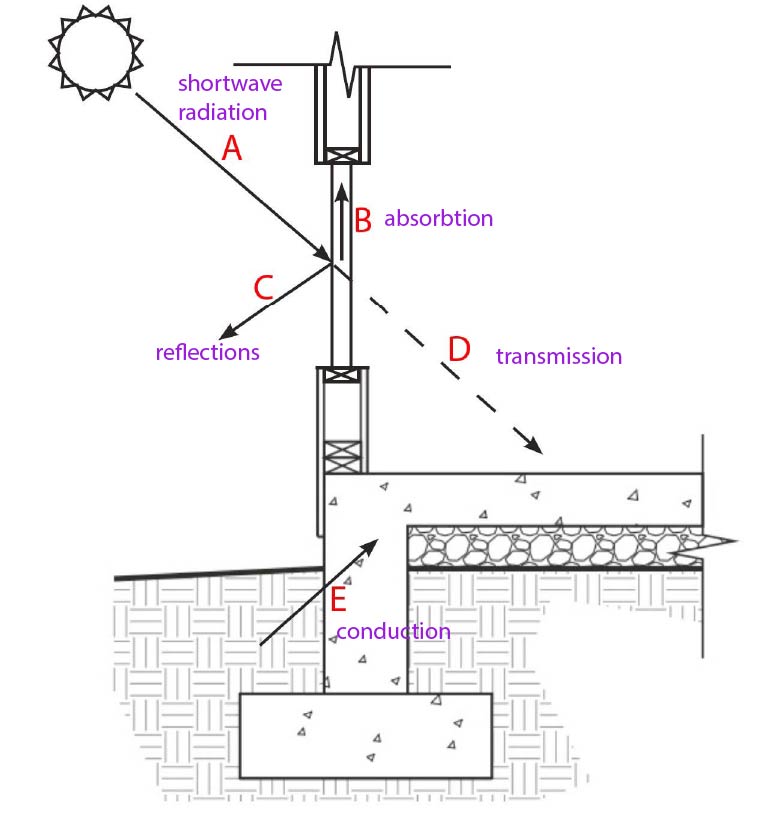 shortwave radiation

A

B absorbtion

C

reflections

D transmission

E

conduction