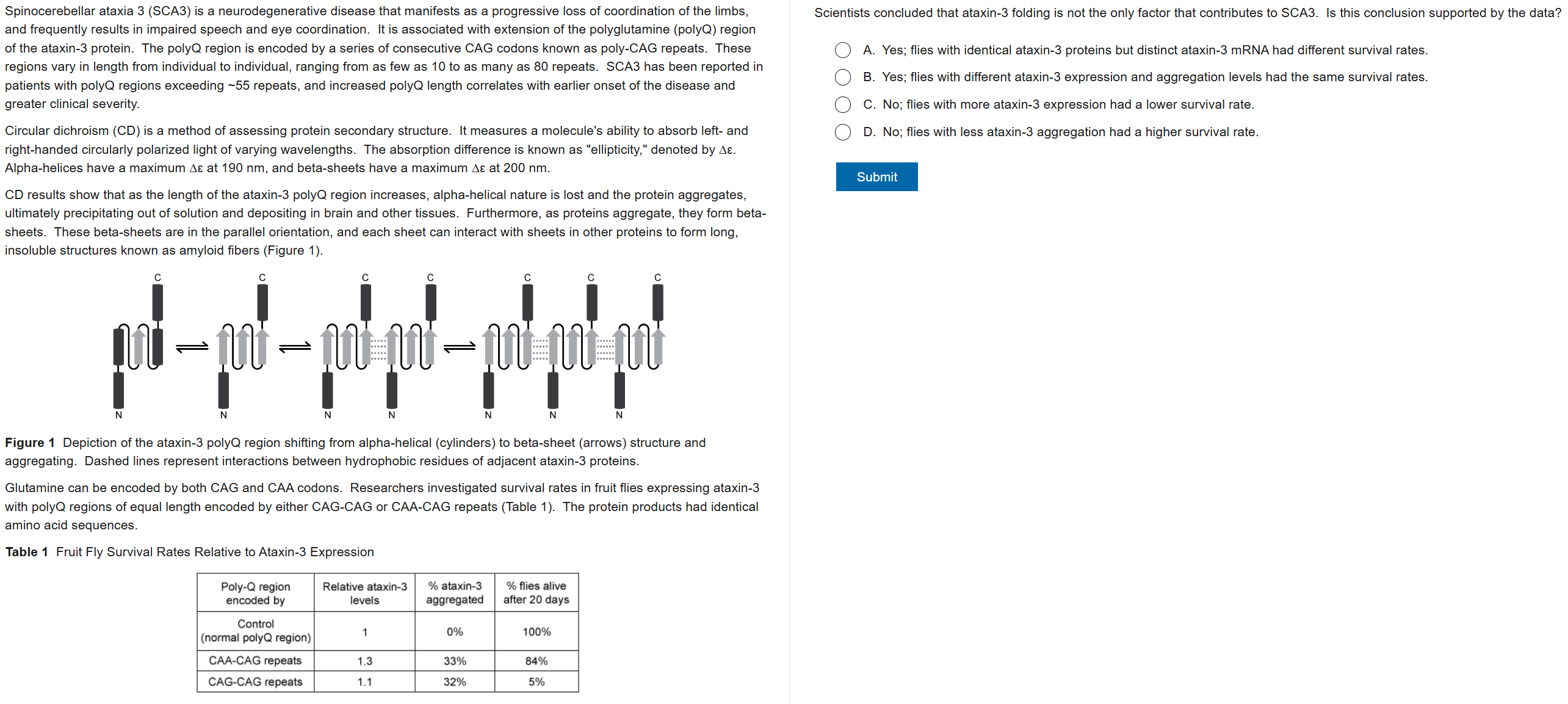 Spinocerebellar ataxia 3 (SCA3) is a neurodegenerative disease that manifests as a progressive loss of coordination of the limbs, and frequently results in impaired speech and eye coordination. It is associated with extension of the polyglutamine (polyQ) region of the ataxin-3 protein. The polyQ region is encoded by a series of consecutive CAG codons known as poly-CAG repeats. These regions vary in length from individual to individual, ranging from as few as 10 to as many as 80 repeats. SCA3 has been reported in patients with polyQ regions exceeding ~55 repeats, and increased polyQ length correlates with earlier onset of the disease and greater clinical severity.

Circular dichroism (CD) is a method of assessing protein secondary structure. It measures a molecule's ability to absorb left- and right-handed circularly polarized light of varying wavelengths. The absorption difference is known as "ellipticity," denoted by $\Delta\varepsilon$. Alpha-helices have a maximum $\Delta\varepsilon$ at 190 nm, and beta-sheets have a maximum $\Delta\varepsilon$ at 200 nm.

CD results show that as the length of the ataxin-3 polyQ region increases, alpha-helical nature is lost and the protein aggregates, ultimately precipitating out of solution and depositing in brain and other tissues. Furthermore, as proteins aggregate, they form beta-sheets. These beta-sheets are in the parallel orientation, and each sheet can interact with sheets in other proteins to form long, insoluble structures known as amyloid fibers (Figure 1).

C C C C C C C
N N N N N N N

Figure 1 Depiction of the ataxin-3 polyQ region shifting from alpha-helical (cylinders) to beta-sheet (arrows) structure and aggregating. Dashed lines represent interactions between hydrophobic residues of adjacent ataxin-3 proteins.

Glutamine can be encoded by both CAG and CAA codons. Researchers investigated survival rates in fruit flies expressing ataxin-3 with polyQ regions of equal length encoded by either CAG-CAG or CAA-CAG repeats (Table 1). The protein products had identical amino acid sequences.

Table 1 Fruit Fly Survival Rates Relative to Ataxin-3 Expression

| Poly-Q region encoded by | Relative ataxin-3 levels | % ataxin-3 aggregated | % flies alive after 20 days |
|---|---|---|---|
| Control (normal polyQ region) | 1 | 0% | 100% |
| CAA-CAG repeats | 1.3 | 33% | 84% |
| CAG-CAG repeats | 1.1 | 32% | 5% |

Scientists concluded that ataxin-3 folding is not the only factor that contributes to SCA3. Is this conclusion supported by the data?

A. Yes; flies with identical ataxin-3 proteins but distinct ataxin-3 mRNA had different survival rates.
B. Yes; flies with different ataxin-3 expression and aggregation levels had the same survival rates.
C. No; flies with more ataxin-3 expression had a lower survival rate.
D. No; flies with less ataxin-3 aggregation had a higher survival rate.

Submit