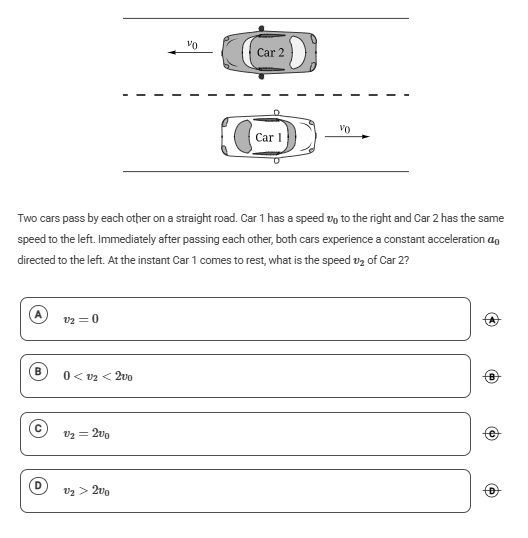 $v_0$

Car 2

Car 1

$v_0$

Two cars pass by each other on a straight road. Car 1 has a speed $v_0$ to the right and Car 2 has the same speed to the left. Immediately after passing each other, both cars experience a constant acceleration $a_0$ directed to the left. At the instant Car 1 comes to rest, what is the speed $v_2$ of Car 2?

A $v_2 = 0$

A

B $0 < v_2 < 2v_0$

B

C $v_2 = 2v_0$

C

D $v_2 > 2v_0$

D