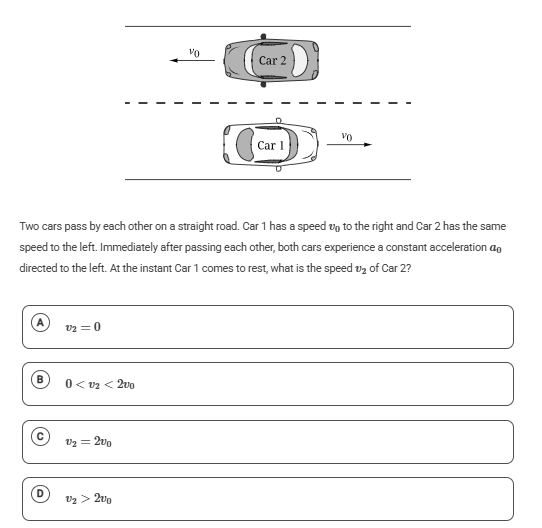 $v_0$

Car 2

Car 1

$v_0$

Two cars pass by each other on a straight road. Car 1 has a speed $v_0$ to the right and Car 2 has the same speed to the left. Immediately after passing each other, both cars experience a constant acceleration $a_0$ directed to the left. At the instant Car 1 comes to rest, what is the speed $v_2$ of Car 2?

A $v_2 = 0$

B $0 < v_2 < 2v_0$

C $v_2 = 2v_0$

D $v_2 > 2v_0$