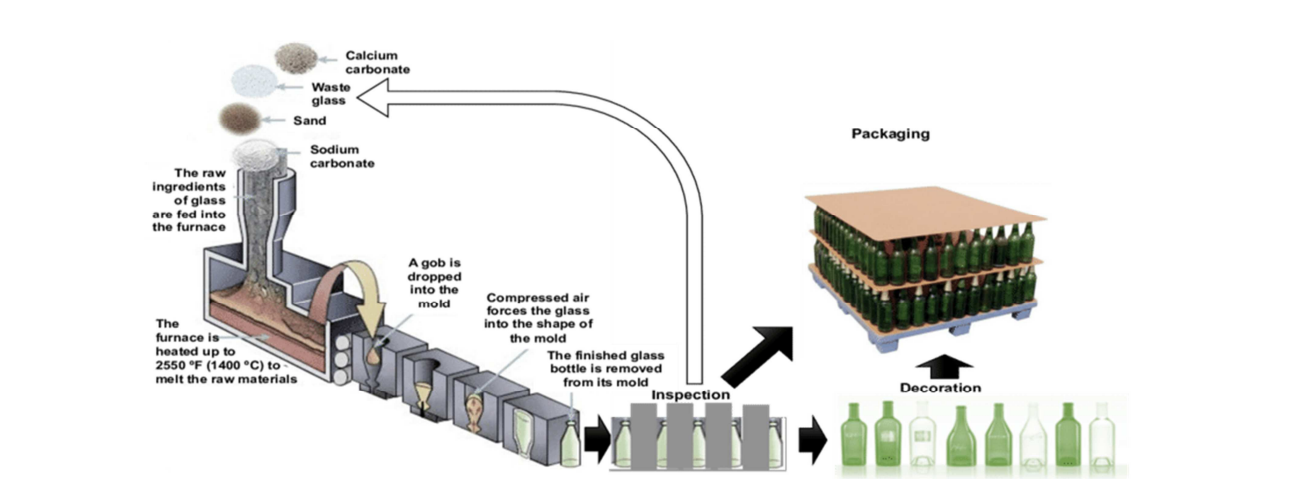 Calcium carbonate

Waste glass

Sand

Sodium carbonate

The raw ingredients of glass are fed into the furnace

The furnace is heated up to 2550 °F (1400 °C) to melt the raw materials

A gob is dropped into the mold

Compressed air forces the glass into the shape of the mold

The finished glass bottle is removed from its mold

Inspection

Packaging

Decoration