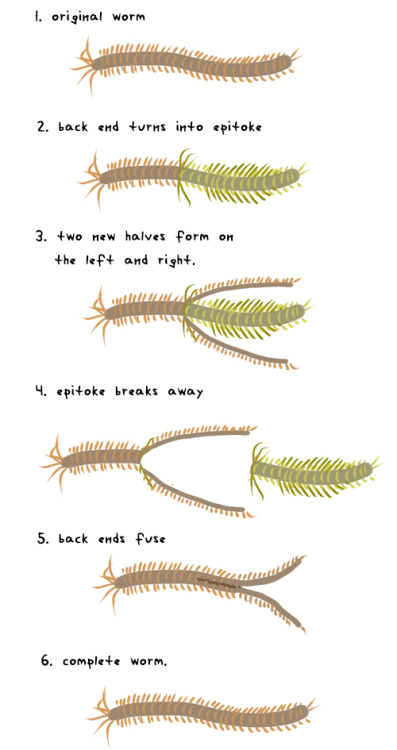 1. original worm

2. back end turns into epitoke

3. two new halves form on the left and right.

4. epitoke breaks away

5. back ends fuse

6. complete worm.