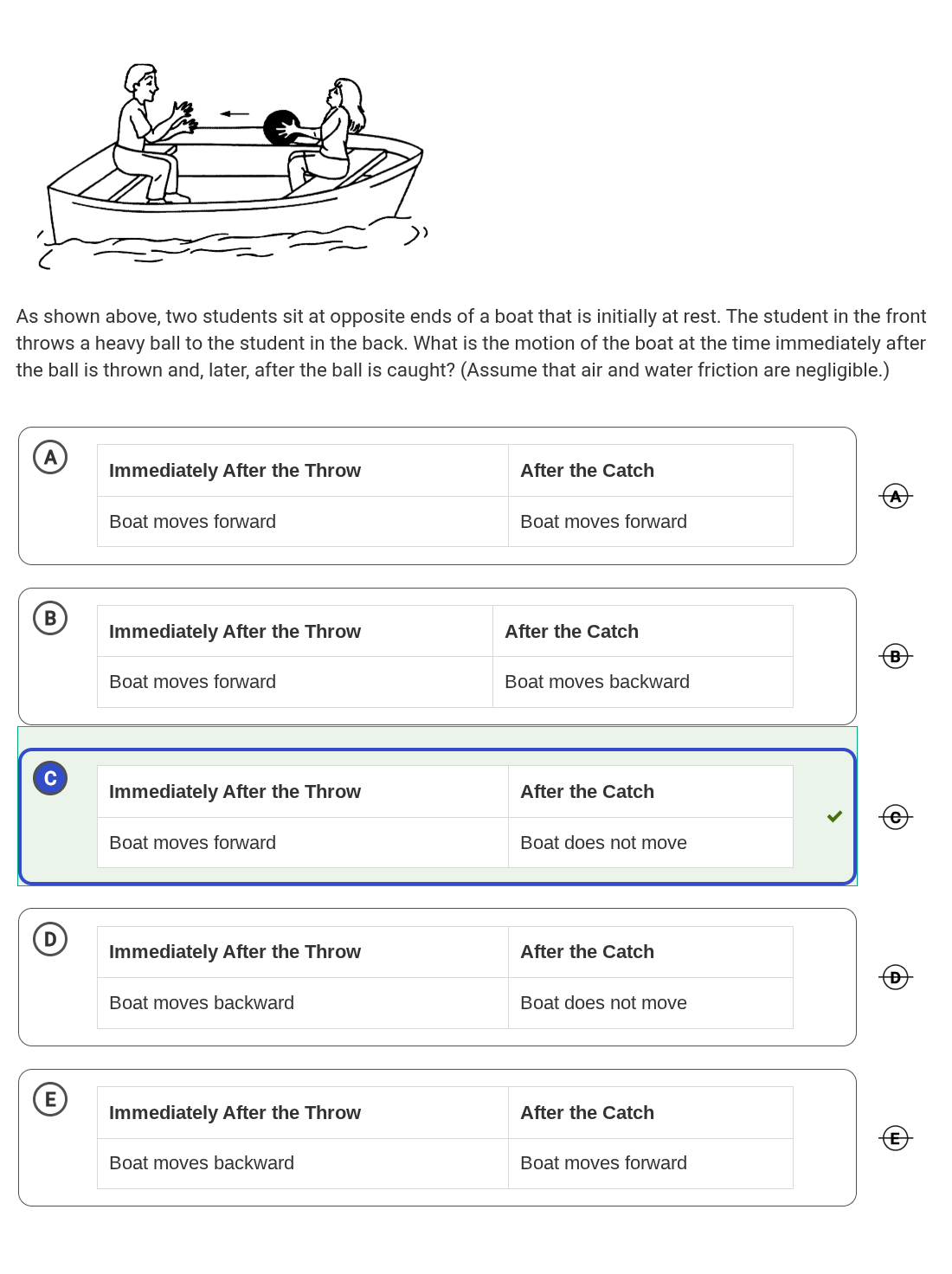 As shown above, two students sit at opposite ends of a boat that is initially at rest. The student in the front throws a heavy ball to the student in the back. What is the motion of the boat at the time immediately after the ball is thrown and, later, after the ball is caught? (Assume that air and water friction are negligible.)

A

| Immediately After the Throw | After the Catch |
|---|---|
| Boat moves forward | Boat moves forward |

A

B

| Immediately After the Throw | After the Catch |
|---|---|
| Boat moves forward | Boat moves backward |

B

C

| Immediately After the Throw | After the Catch |
|---|---|
| Boat moves forward | Boat does not move |

C

D

| Immediately After the Throw | After the Catch |
|---|---|
| Boat moves backward | Boat does not move |

D

E

| Immediately After the Throw | After the Catch |
|---|---|
| Boat moves backward | Boat moves forward |

E