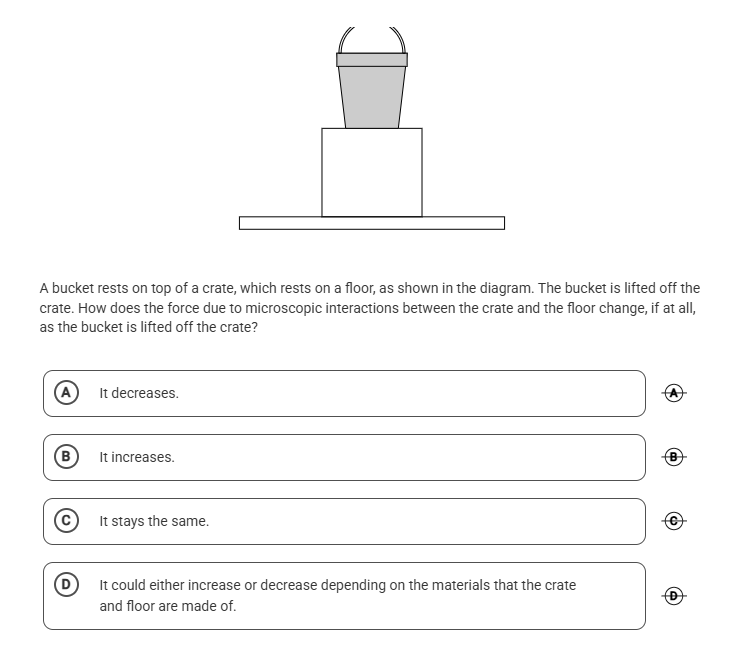 A bucket rests on top of a crate, which rests on a floor, as shown in the diagram. The bucket is lifted off the crate. How does the force due to microscopic interactions between the crate and the floor change, if at all, as the bucket is lifted off the crate?

A It decreases.

A

B It increases.

B

C It stays the same.

C

D It could either increase or decrease depending on the materials that the crate and floor are made of.

D