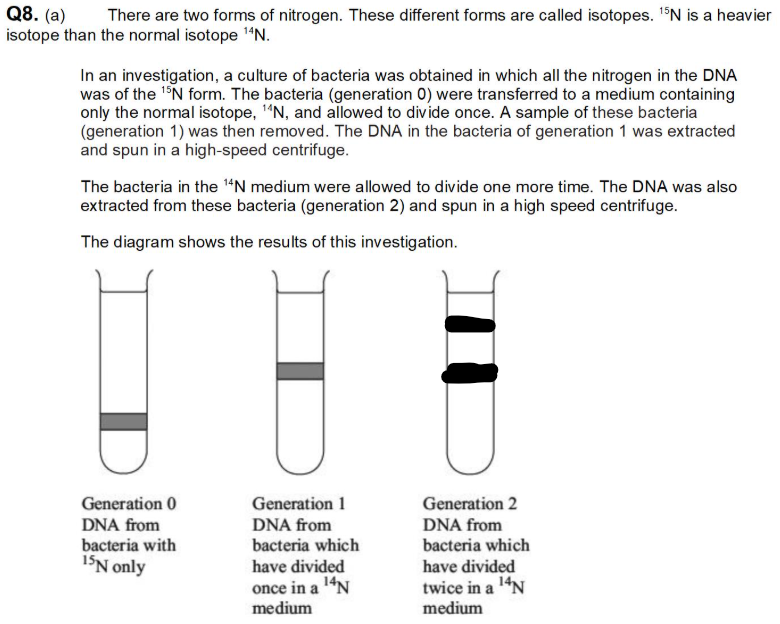 Q8. (a) There are two forms of nitrogen. These different forms are called isotopes. $^{15}N$ is a heavier isotope than the normal isotope $^{14}N$.

In an investigation, a culture of bacteria was obtained in which all the nitrogen in the DNA was of the $^{15}N$ form. The bacteria (generation 0) were transferred to a medium containing only the normal isotope, $^{14}N$, and allowed to divide once. A sample of these bacteria (generation 1) was then removed. The DNA in the bacteria of generation 1 was extracted and spun in a high-speed centrifuge.

The bacteria in the $^{14}N$ medium were allowed to divide one more time. The DNA was also extracted from these bacteria (generation 2) and spun in a high speed centrifuge.

The diagram shows the results of this investigation.

Generation 0 DNA from bacteria with $^{15}N$ only

Generation 1 DNA from bacteria which have divided once in a $^{14}N$ medium

Generation 2 DNA from bacteria which have divided twice in a $^{14}N$ medium