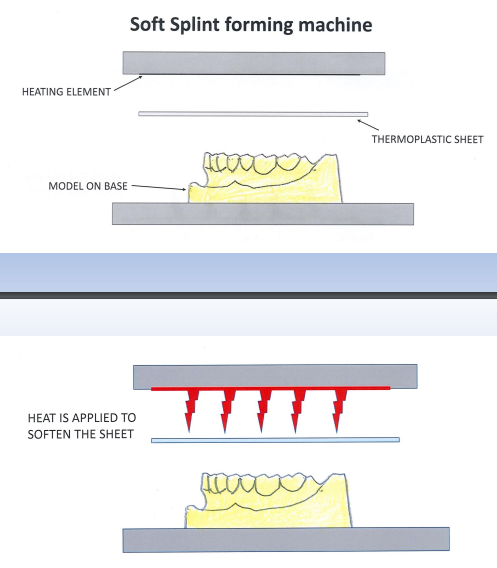 Soft Splint forming machine

HEATING ELEMENT

THERMOPLASTIC SHEET

MODEL ON BASE

HEAT IS APPLIED TO SOFTEN THE SHEET