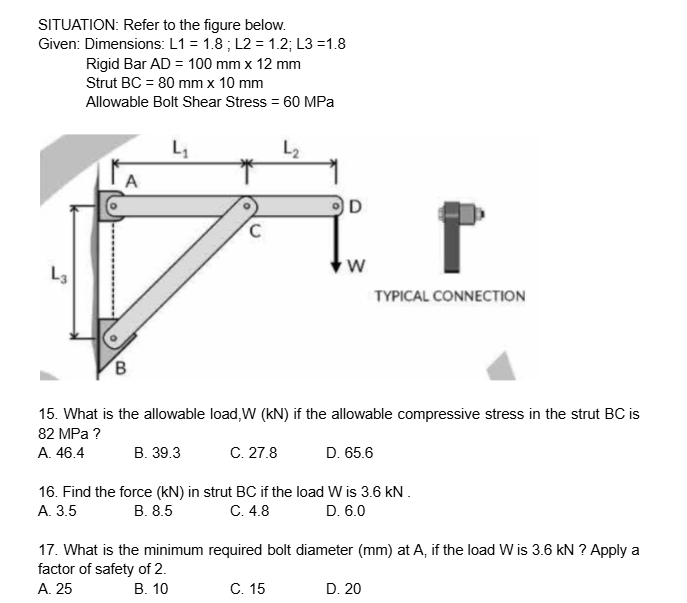 SITUATION: Refer to the figure below.
Given: Dimensions: L1 = 1.8 ; L2 = 1.2; L3 =1.8
Rigid Bar AD = 100 mm x 12 mm
Strut BC = 80 mm x 10 mm
Allowable Bolt Shear Stress = 60 MPa

$L_1$
$L_2$
A
D
C
W
$L_3$
B
TYPICAL CONNECTION

15. What is the allowable load,W (kN) if the allowable compressive stress in the strut BC is 82 MPa ?
A. 46.4 B. 39.3 C. 27.8 D. 65.6

16. Find the force (kN) in strut BC if the load W is 3.6 kN .
A. 3.5 B. 8.5 C. 4.8 D. 6.0

17. What is the minimum required bolt diameter (mm) at A, if the load W is 3.6 kN ? Apply a factor of safety of 2.
A. 25 B. 10 C. 15 D. 20