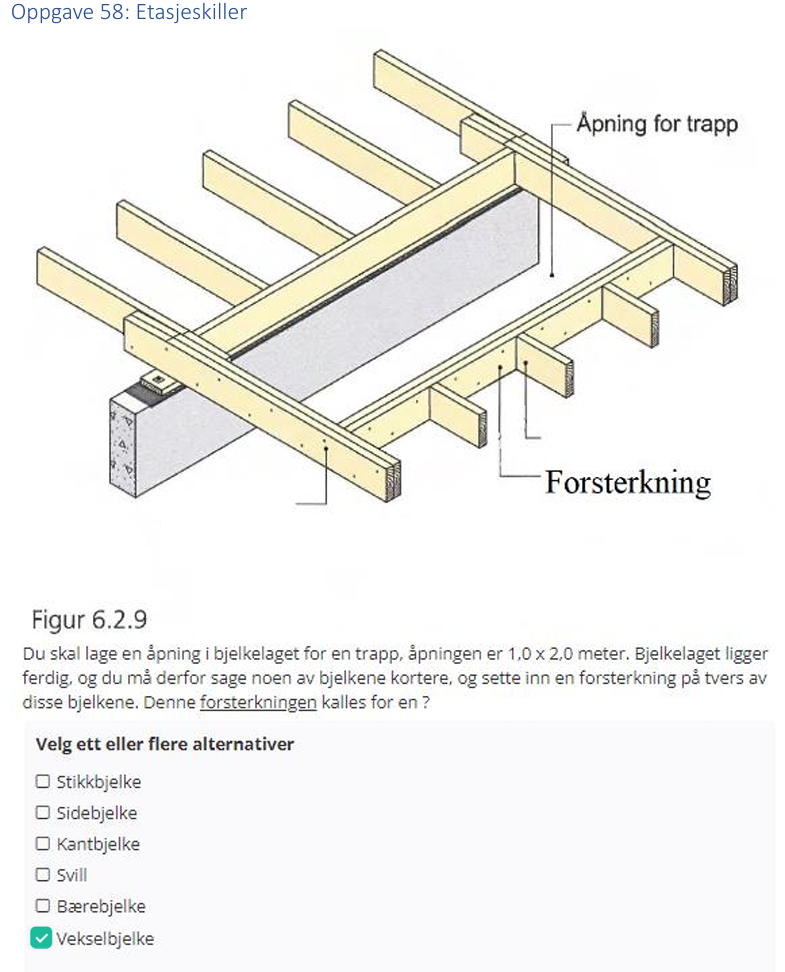 Oppgave 58: Etasjeskiller

Åpning for trapp

Forsterkning

Figur 6.2.9

Du skal lage en åpning i bjelkelaget for en trapp, åpningen er 1,0 x 2,0 meter. Bjelkelaget ligger ferdig, og du må derfor sage noen av bjelkene kortere, og sette inn en forsterkning på tvers av disse bjelkene. Denne forsterkningen kalles for en ?

Velg ett eller flere alternativer

☐ Stikkbjelke
☐ Sidebjelke
☐ Kantbjelke
☐ Svill
☐ Bærebjelke
☑ Vekselbjelke