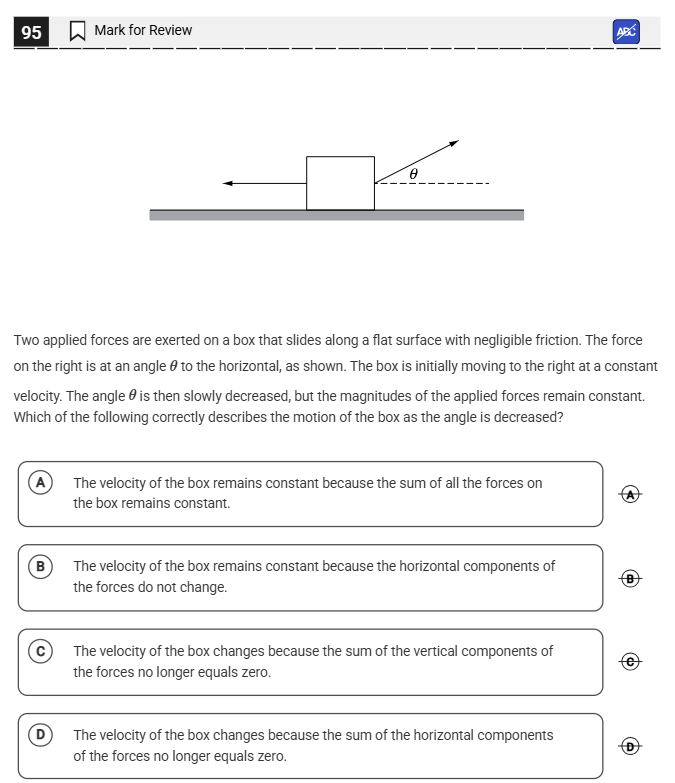 95 Mark for Review

ABC

$\theta$

Two applied forces are exerted on a box that slides along a flat surface with negligible friction. The force on the right is at an angle $\theta$ to the horizontal, as shown. The box is initially moving to the right at a constant velocity. The angle $\theta$ is then slowly decreased, but the magnitudes of the applied forces remain constant. Which of the following correctly describes the motion of the box as the angle is decreased?

A The velocity of the box remains constant because the sum of all the forces on the box remains constant.

A

B The velocity of the box remains constant because the horizontal components of the forces do not change.

B

C The velocity of the box changes because the sum of the vertical components of the forces no longer equals zero.

C

D The velocity of the box changes because the sum of the horizontal components of the forces no longer equals zero.

D