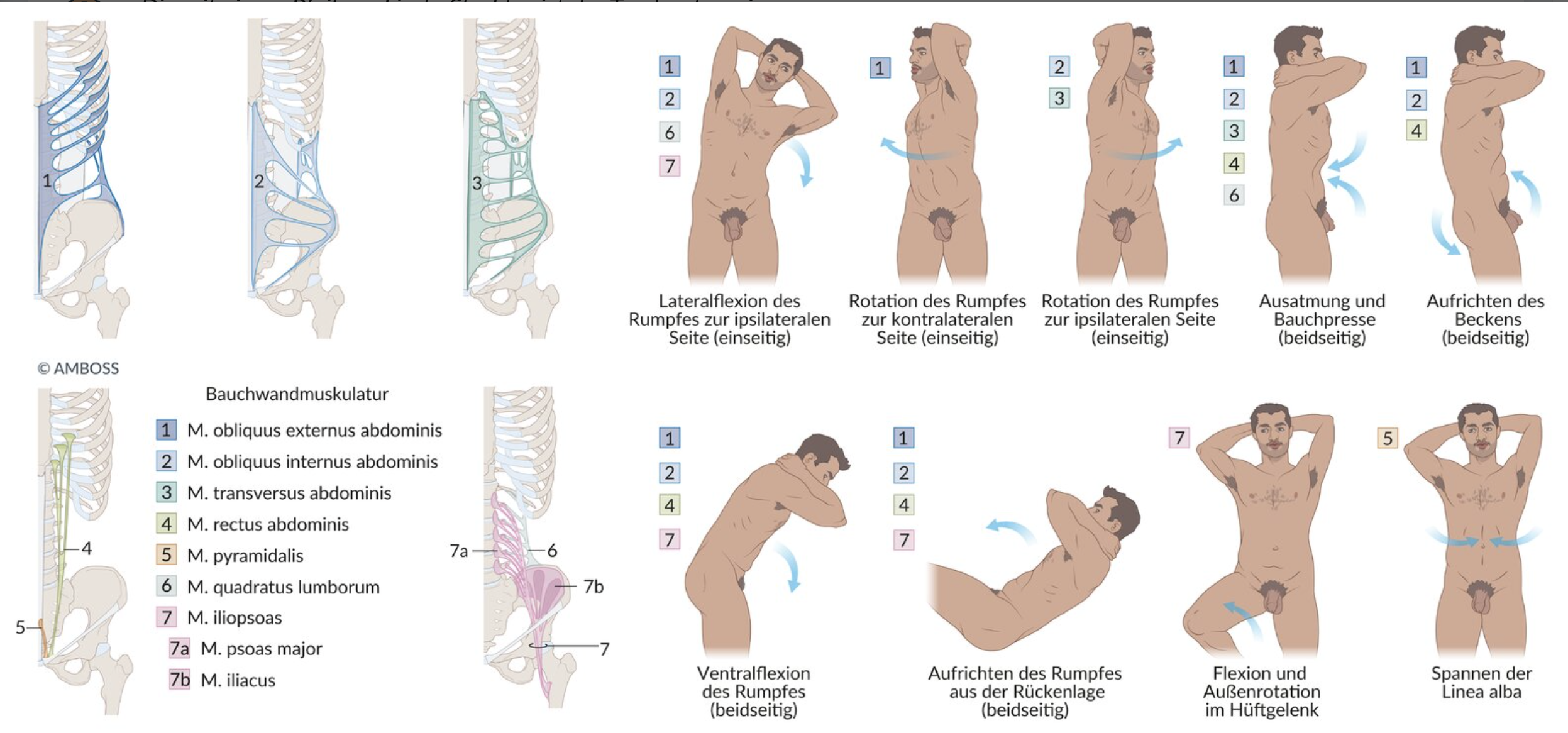 1

2

3

© AMBOSS

4

5

Bauchwandmuskulatur

1 M. obliquus externus abdominis

2 M. obliquus internus abdominis

3 M. transversus abdominis

4 M. rectus abdominis

5 M. pyramidalis

6 M. quadratus lumborum

7 M. iliopsoas

7a M. psoas major

7b M. iliacus

7a

6

7b

7

1 2 6 7

Lateralflexion des Rumpfes zur ipsilateralen Seite (einseitig)

1

Rotation des Rumpfes zur kontralateralen Seite (einseitig)

2 3

Rotation des Rumpfes zur ipsilateralen Seite (einseitig)

1 2 3 4 6

Ausatmung und Bauchpresse (beidseitig)

1 2 4

Aufrichten des Beckens (beidseitig)

1 2 4 7

Ventralflexion des Rumpfes (beidseitig)

1 2 4 7

Aufrichten des Rumpfes aus der Rückenlage (beidseitig)

7

Flexion und Außenrotation im Hüftgelenk

5

Spannen der Linea alba