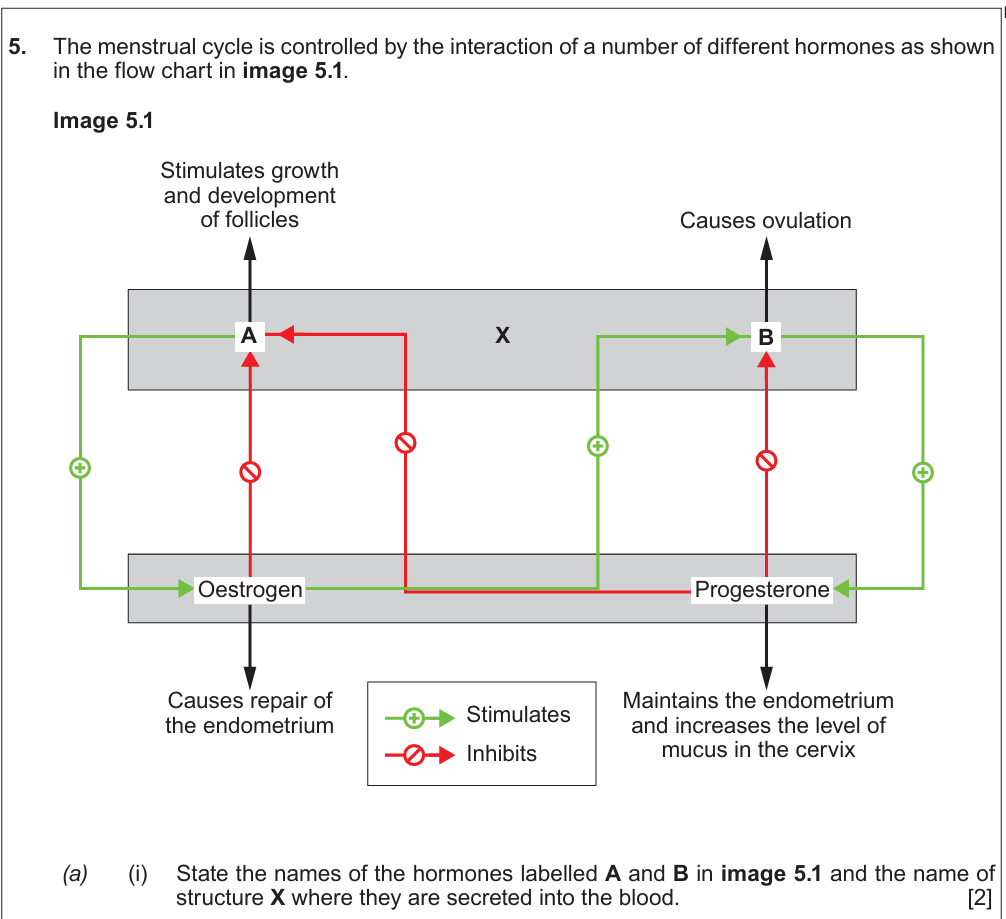 5. The menstrual cycle is controlled by the interaction of a number of different hormones as shown in the flow chart in **image 5.1**.

**Image 5.1**

Stimulates growth and development of follicles

Causes ovulation

A

X

B

Oestrogen

Progesterone

Causes repair of the endometrium

Stimulates

Inhibits

Maintains the endometrium and increases the level of mucus in the cervix

(a) (i) State the names of the hormones labelled **A** and **B** in **image 5.1** and the name of structure **X** where they are secreted into the blood. [2]