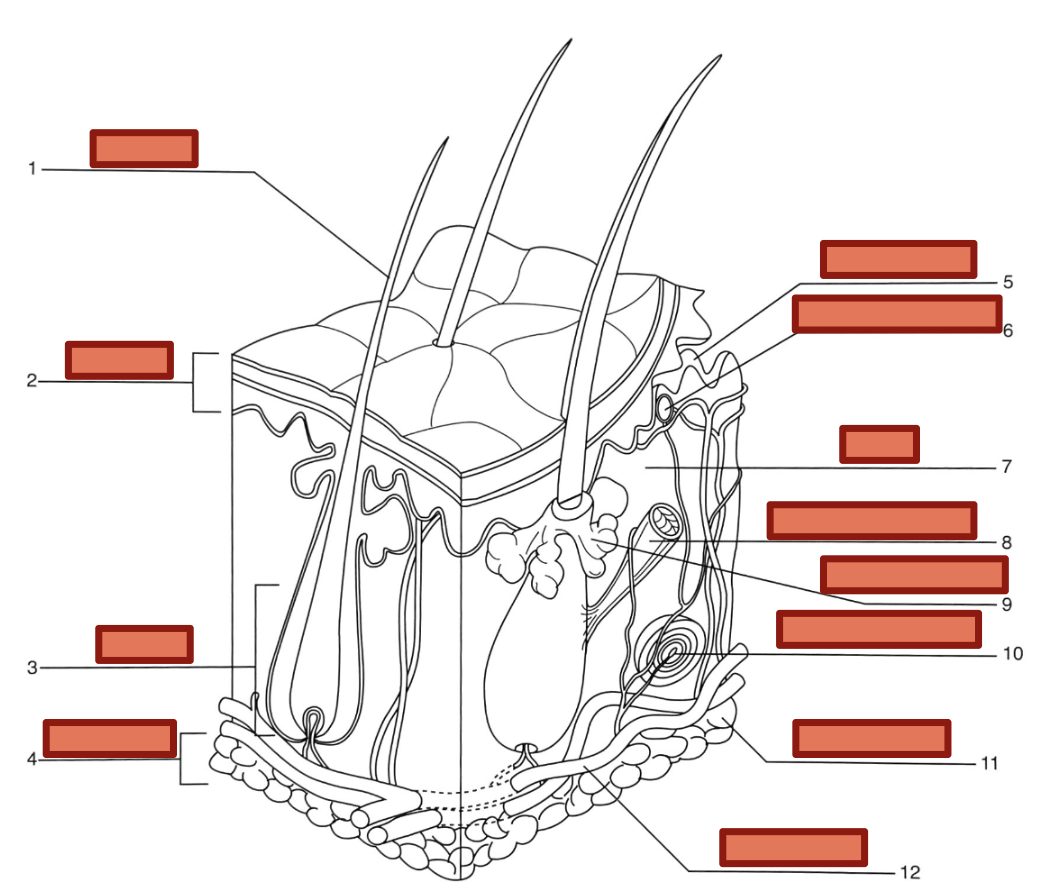 1
2
3
4
5
6
7
8
9
10
11
12