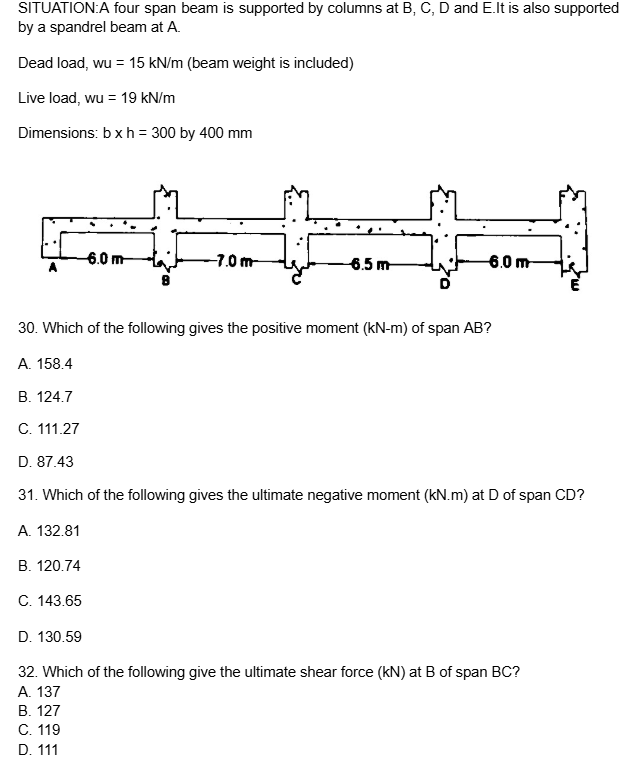 SITUATION:A four span beam is supported by columns at B, C, D and E.It is also supported by a spandrel beam at A.

Dead load, wu = 15 kN/m (beam weight is included)

Live load, wu = 19 kN/m

Dimensions: b x h = 300 by 400 mm

A 6.0 m B 7.0 m C 6.5 m D 6.0 m E

30. Which of the following gives the positive moment (kN-m) of span AB?

A. 158.4

B. 124.7

C. 111.27

D. 87.43

31. Which of the following gives the ultimate negative moment (kN.m) at D of span CD?

A. 132.81

B. 120.74

C. 143.65

D. 130.59

32. Which of the following give the ultimate shear force (kN) at B of span BC?
A. 137
B. 127
C. 119
D. 111